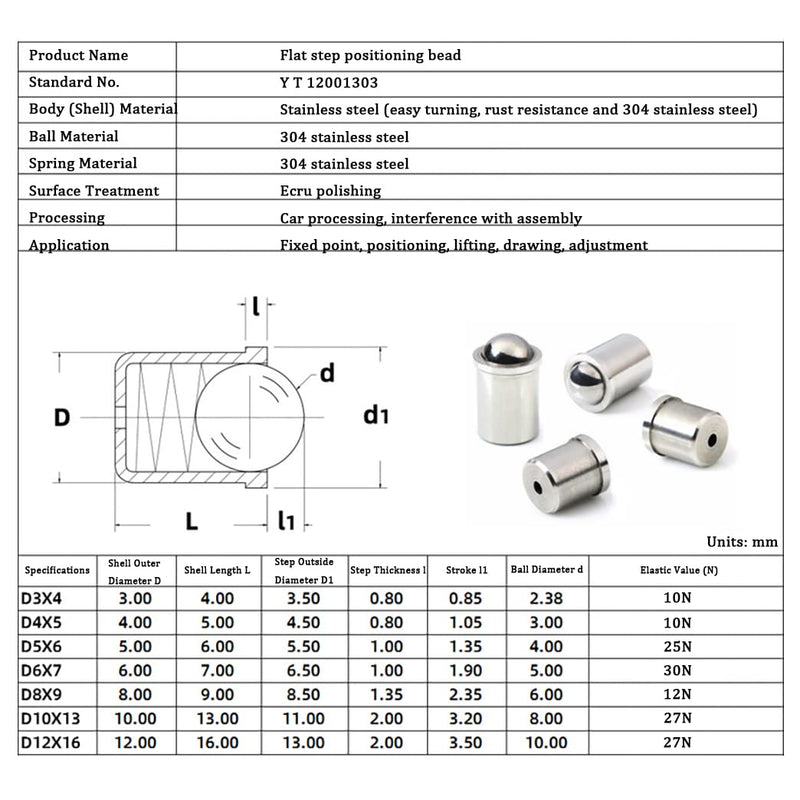 | Product Name | Flat step positioning bead |
|---|---|
| Standard No. | Y T 12001303 |
| Body (Shell) Material | Stainless steel (easy turning, rust resistance and 304 stainless steel) |
| Ball Material | 304 stainless steel |
| Spring Material | 304 stainless steel |
| Surface Treatment | Ecru polishing |
| Processing | Car processing, interference with assembly |
| Application | Fixed point, positioning, lifting, drawing, adjustment |

l
d
D
d1
L
l1

Units: mm

| Specifications | Shell Outer Diameter D | Shell Length L | Step Outside Diameter D1 | Step Thickness l | Stroke l1 | Ball Diameter d | Elastic Value (N) |
|---|---|---|---|---|---|---|---|
| D3X4 | 3.00 | 4.00 | 3.50 | 0.80 | 0.85 | 2.38 | 10N |
| D4X5 | 4.00 | 5.00 | 4.50 | 0.80 | 1.05 | 3.00 | 10N |
| D5X6 | 5.00 | 6.00 | 5.50 | 1.00 | 1.35 | 4.00 | 25N |
| D6X7 | 6.00 | 7.00 | 6.50 | 1.00 | 1.90 | 5.00 | 30N |
| D8X9 | 8.00 | 9.00 | 8.50 | 1.35 | 2.35 | 6.00 | 12N |
| D10X13 | 10.00 | 13.00 | 11.00 | 2.00 | 3.20 | 8.00 | 27N |
| D12X16 | 12.00 | 16.00 | 13.00 | 2.00 | 3.50 | 10.00 | 27N |