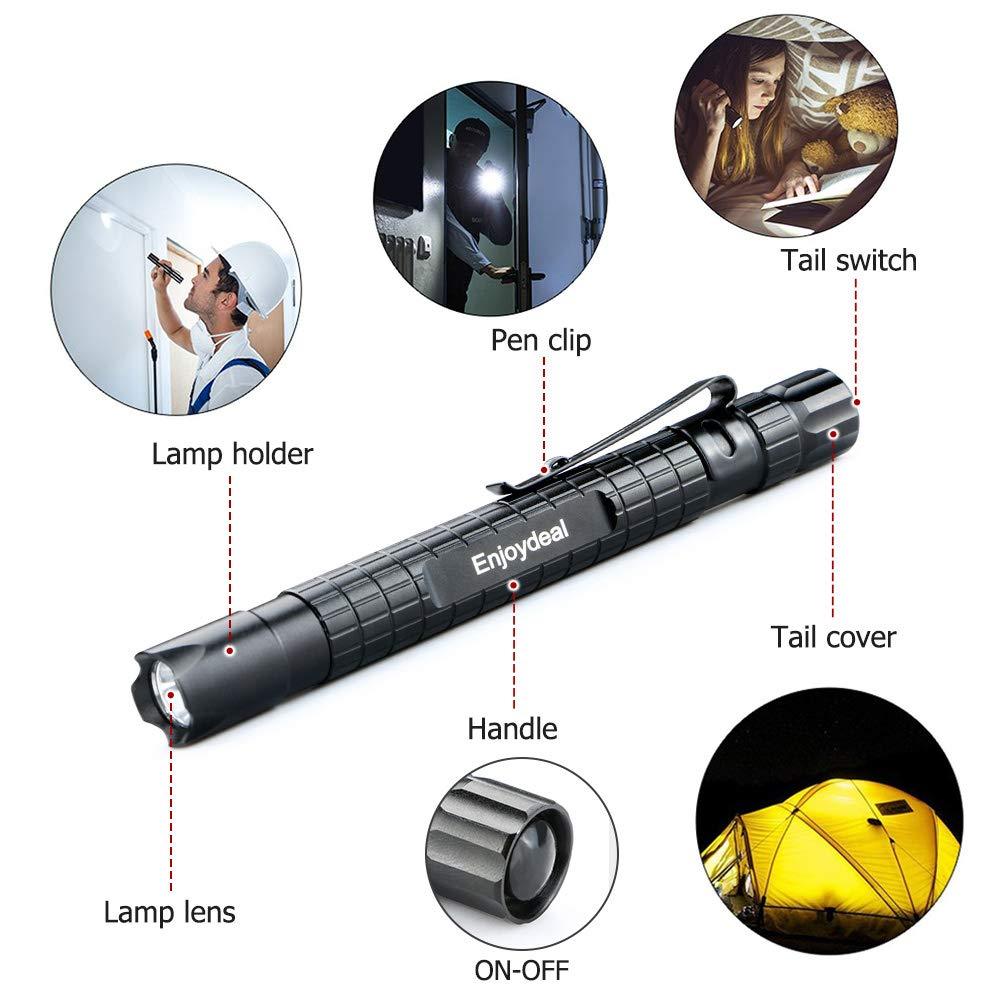 Tail switch

Pen clip

Lamp holder

Enjoydeal

Tail cover

Handle

Lamp lens

ON-OFF