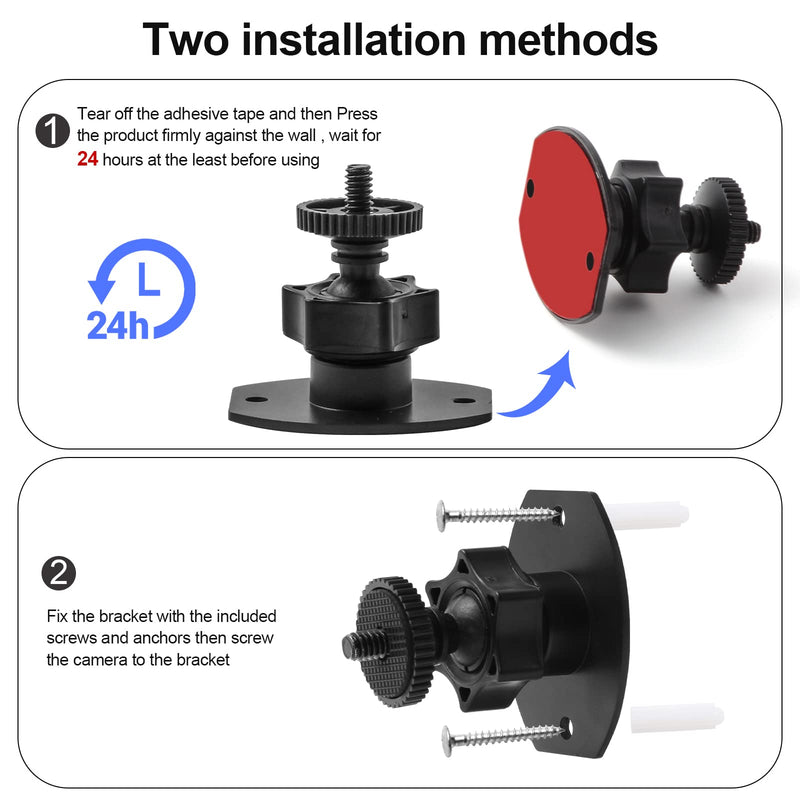 Two installation methods

1 Tear off the adhesive tape and then Press the product firmly against the wall , wait for 24 hours at the least before using

24h

2

Fix the bracket with the included screws and anchors then screw the camera to the bracket