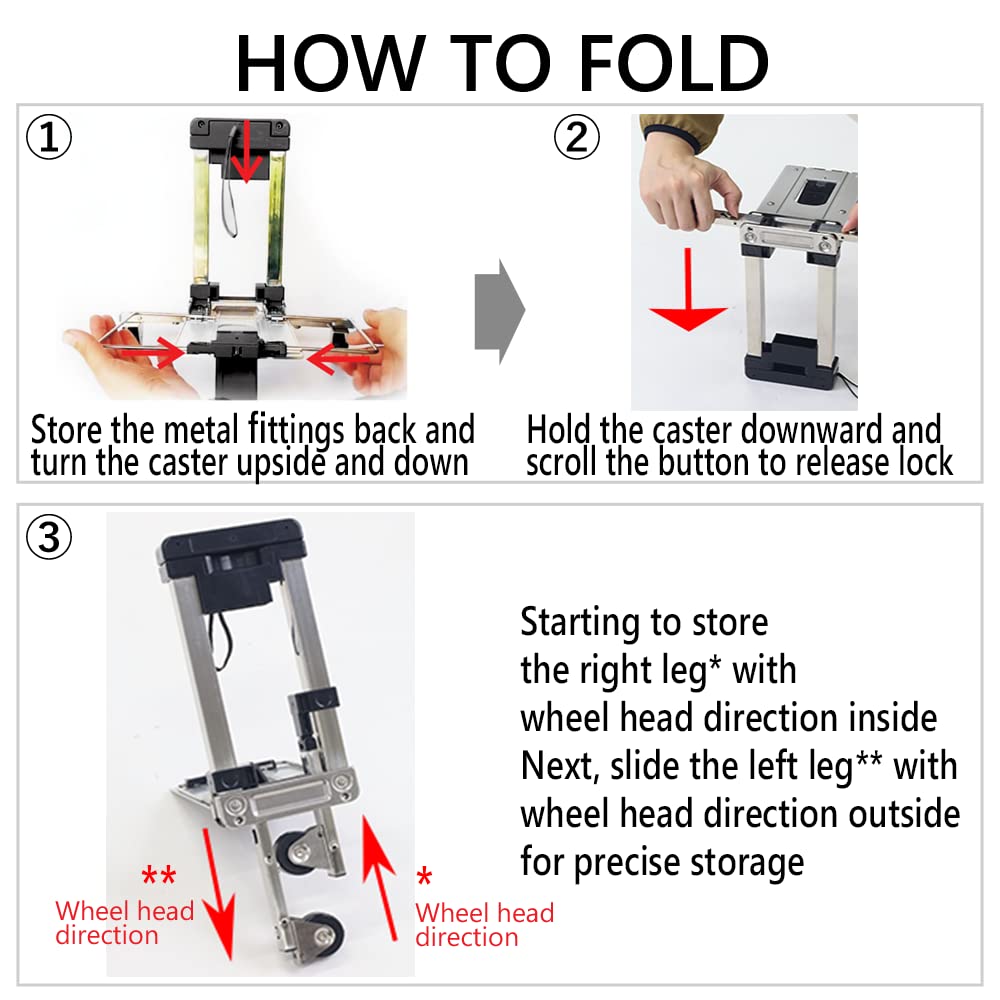 HOW TO FOLD

①

Store the metal fittings back and turn the caster upside and down

②

Hold the caster downward and scroll the button to release lock

③

**
Wheel head direction

*
Wheel head direction

Starting to store
the right leg* with
wheel head direction inside
Next, slide the left leg** with
wheel head direction outside
for precise storage