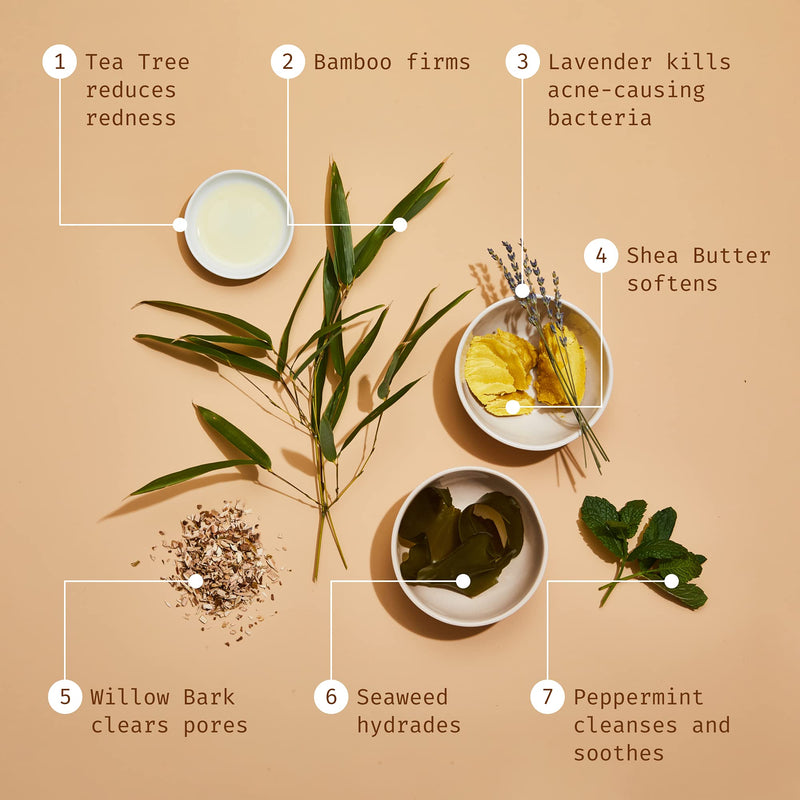 1 Tea Tree reduces redness

2 Bamboo firms

3 Lavender kills acne-causing bacteria

4 Shea Butter softens

5 Willow Bark clears pores

6 Seaweed hydrades

7 Peppermint cleanses and soothes