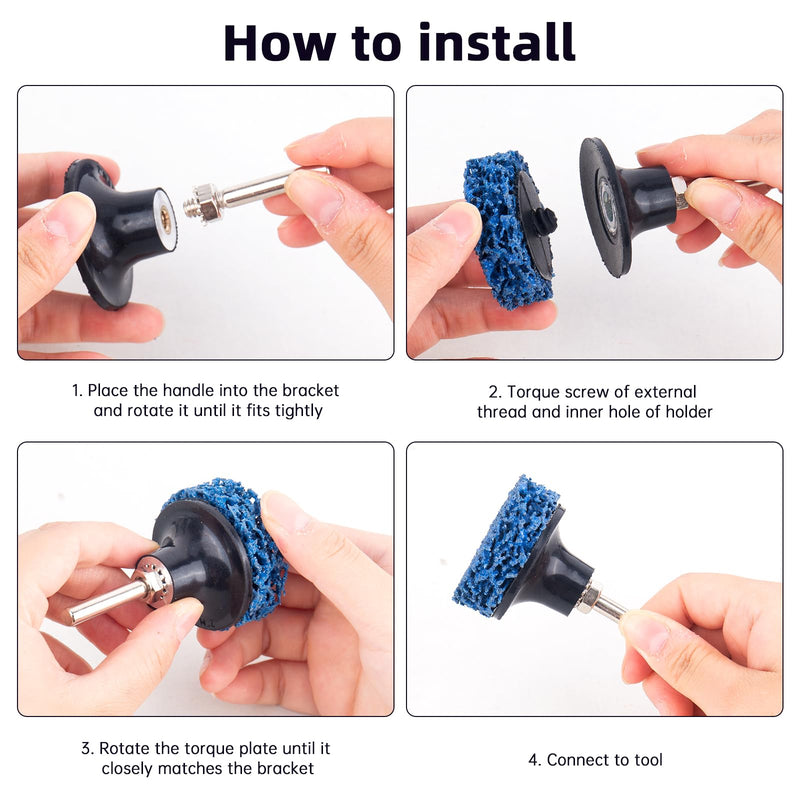 How to install

1. Place the handle into the bracket and rotate it until it fits tightly

2. Torque screw of external thread and inner hole of holder

3. Rotate the torque plate until it closely matches the bracket

4. Connect to tool