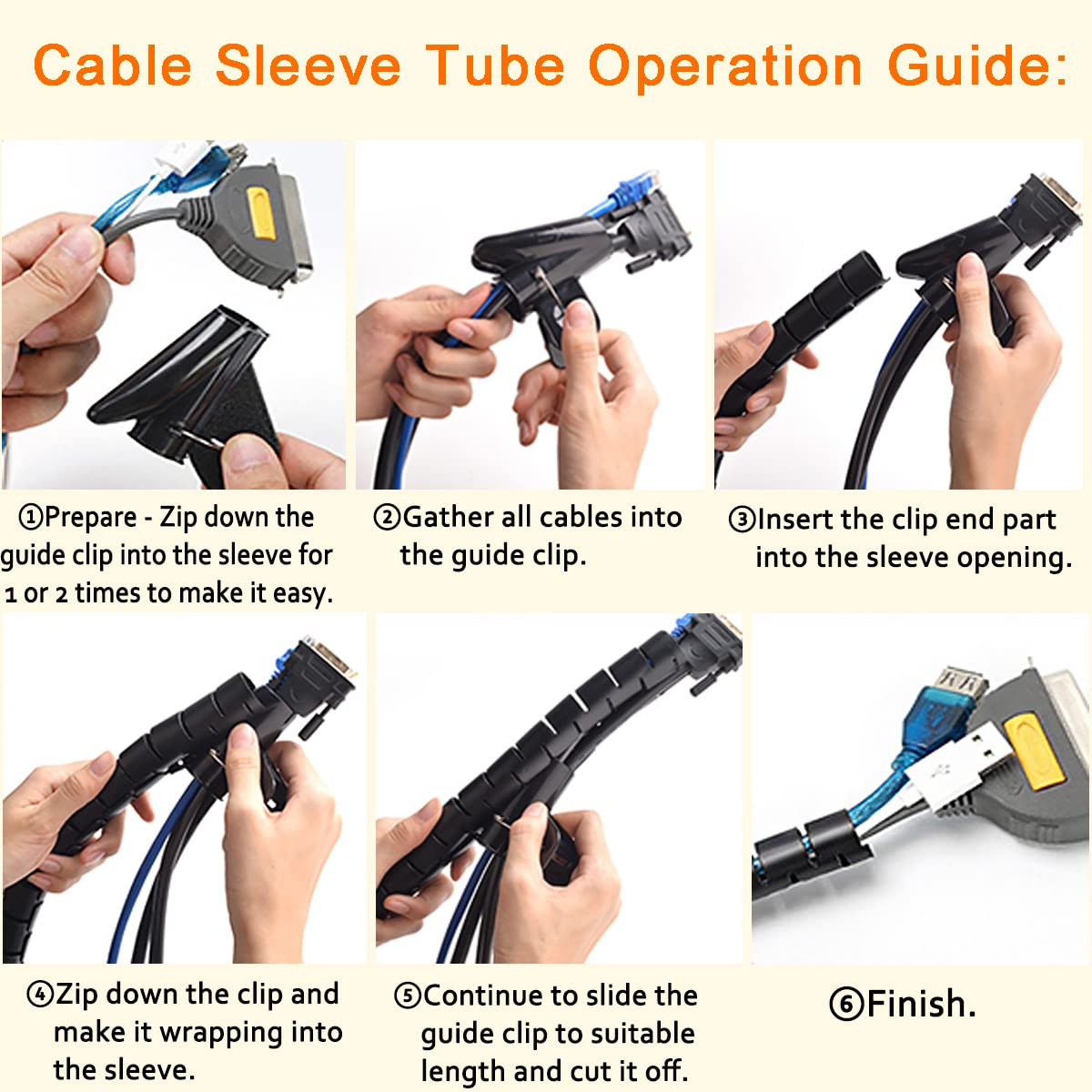 Cable Sleeve Tube Operation Guide:

①Prepare - Zip down the guide clip into the sleeve for 1 or 2 times to make it easy.

②Gather all cables into the guide clip.

③Insert the clip end part into the sleeve opening.

④Zip down the clip and make it wrapping into the sleeve.

⑤Continue to slide the guide clip to suitable length and cut it off.

⑥Finish.