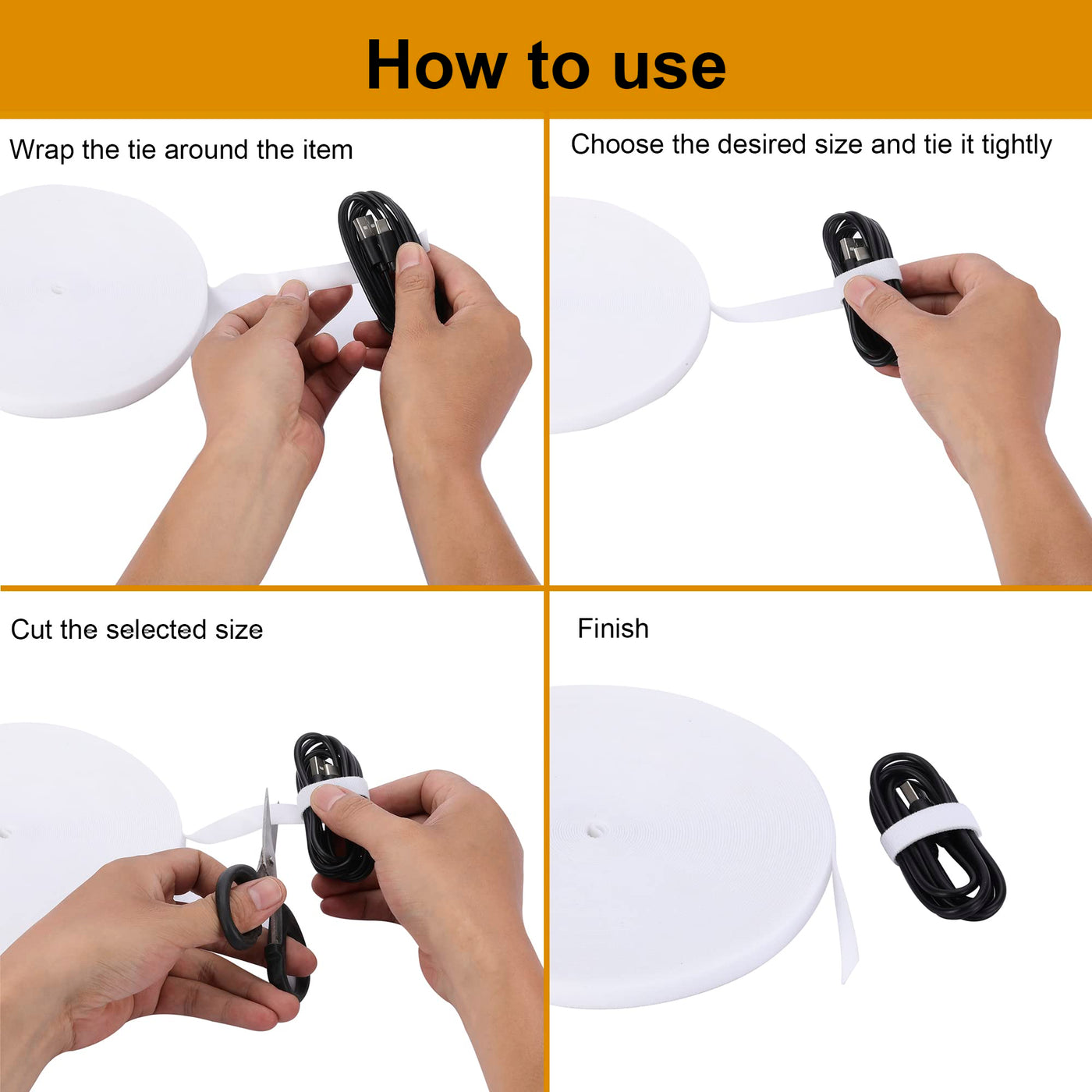 How to use

Wrap the tie around the item

Choose the desired size and tie it tightly

Cut the selected size

Finish