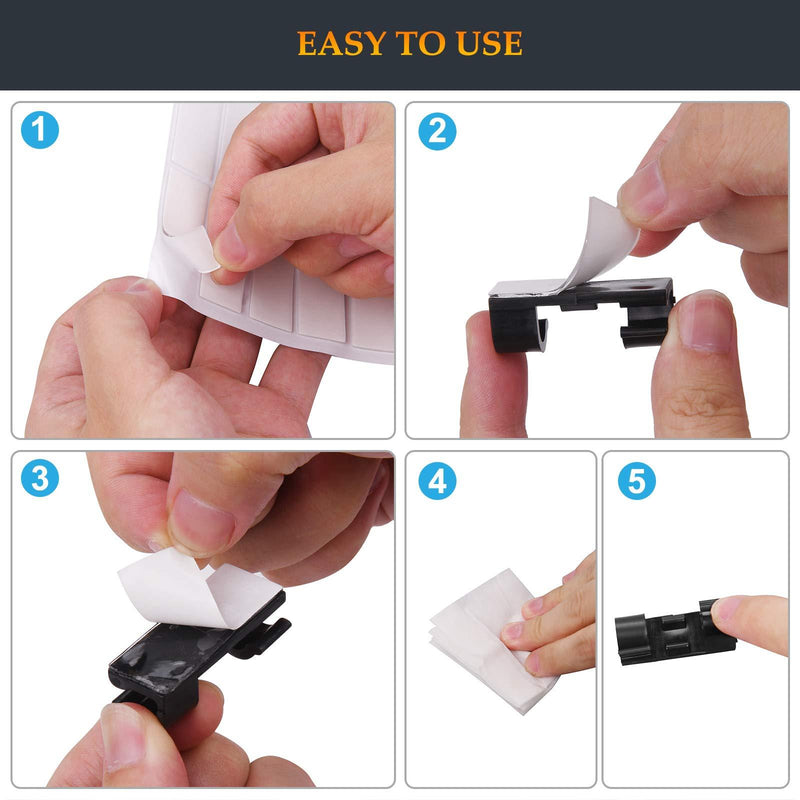 EASY TO USE

1

2

3

4

5