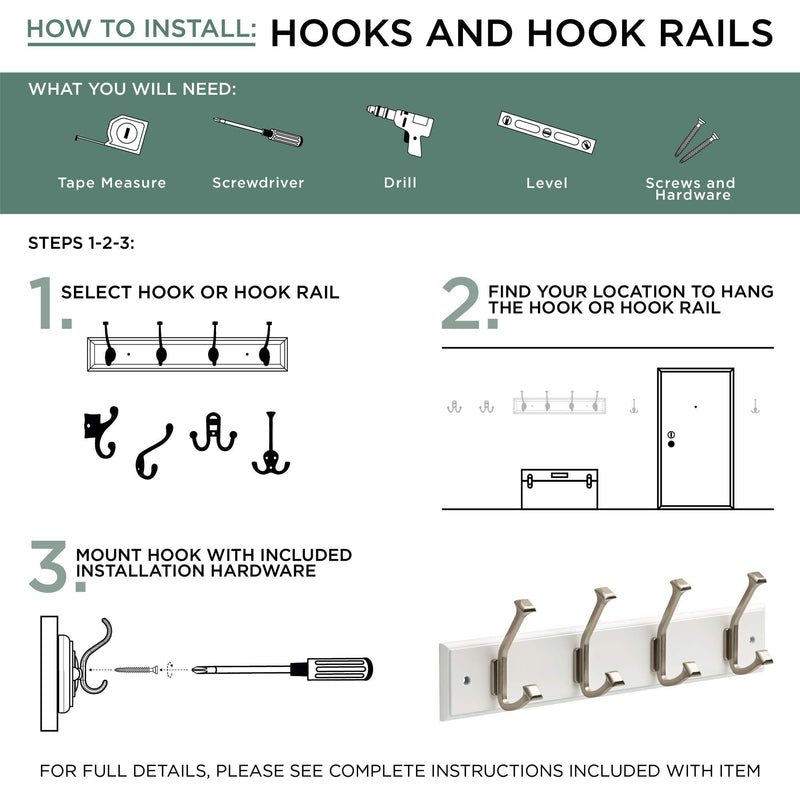 HOW TO INSTALL: HOOKS AND HOOK RAILS

WHAT YOU WILL NEED:

Tape Measure

Screwdriver

Drill

Level

Screws and Hardware

STEPS 1-2-3:

1. SELECT HOOK OR HOOK RAIL

2. FIND YOUR LOCATION TO HANG THE HOOK OR HOOK RAIL

3. MOUNT HOOK WITH INCLUDED INSTALLATION HARDWARE

FOR FULL DETAILS, PLEASE SEE COMPLETE INSTRUCTIONS INCLUDED WITH ITEM