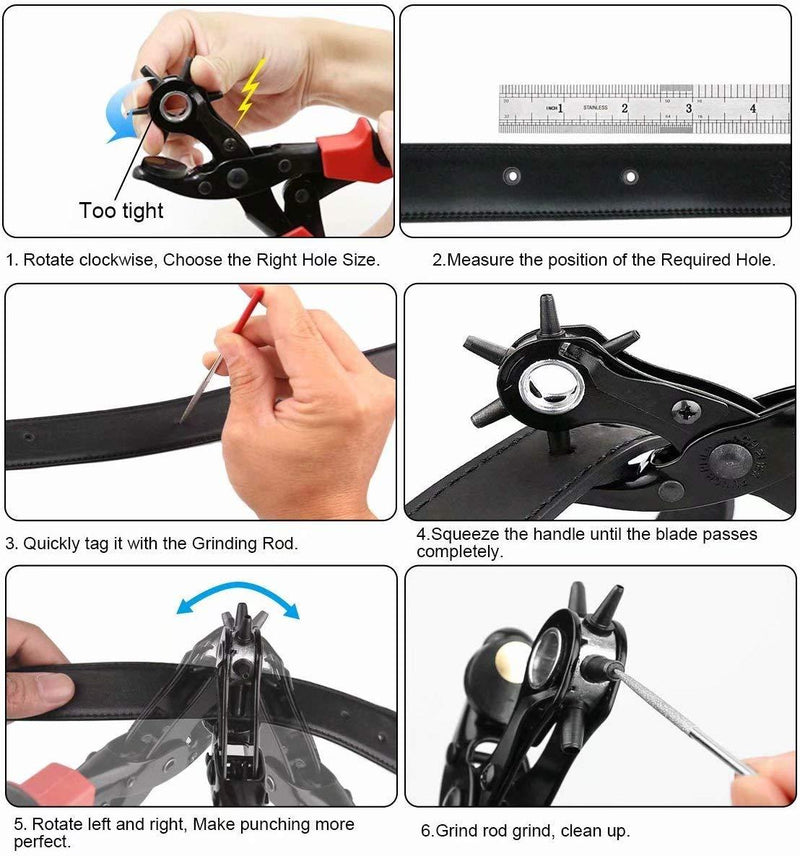 Too tight

1. Rotate clockwise, Choose the Right Hole Size.

INCH 1 STAINLESS 2 3 4

2.Measure the position of the Required Hole.

3. Quickly tag it with the Grinding Rod.

4.Squeeze the handle until the blade passes completely.

5. Rotate left and right, Make punching more perfect.

6.Grind rod grind, clean up.