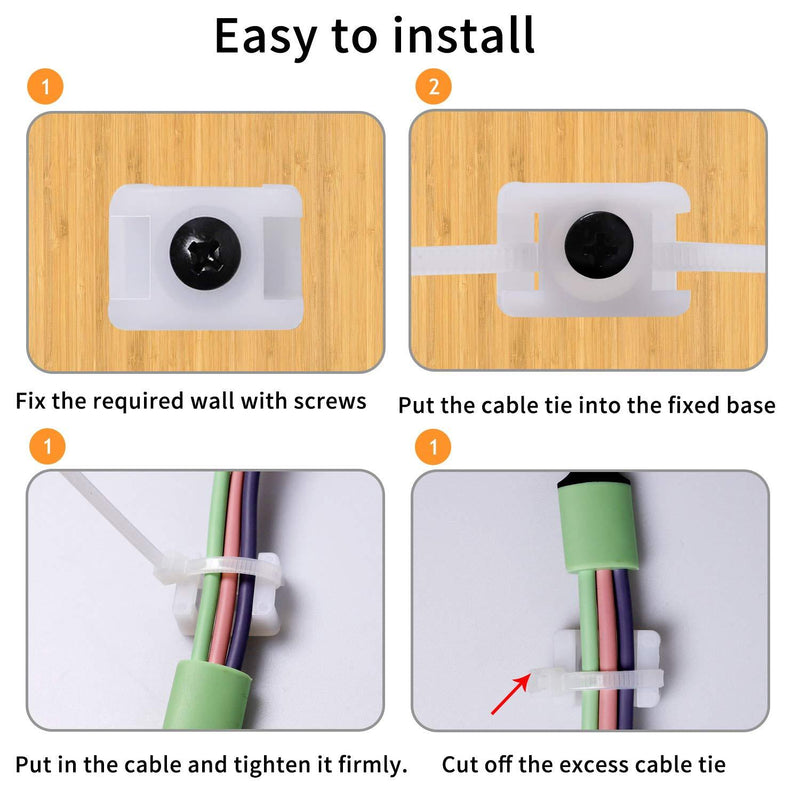 Easy to install

1

Fix the required wall with screws

2

Put the cable tie into the fixed base

1

Put in the cable and tighten it firmly.

1

Cut off the excess cable tie