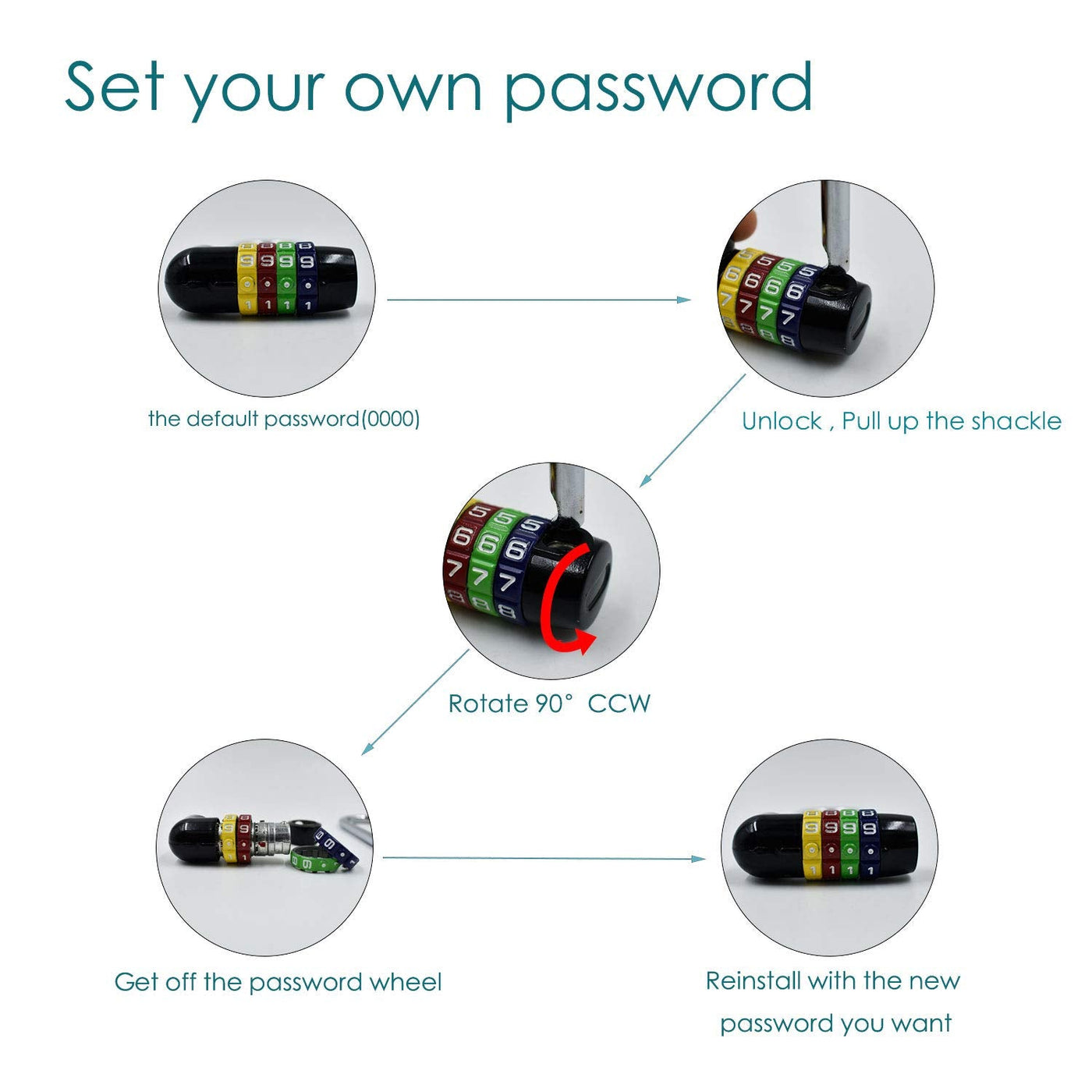 Set your own password

the default password(0000)

Unlock , Pull up the shackle

Rotate 90° CCW

Get off the password wheel

Reinstall with the new password you want