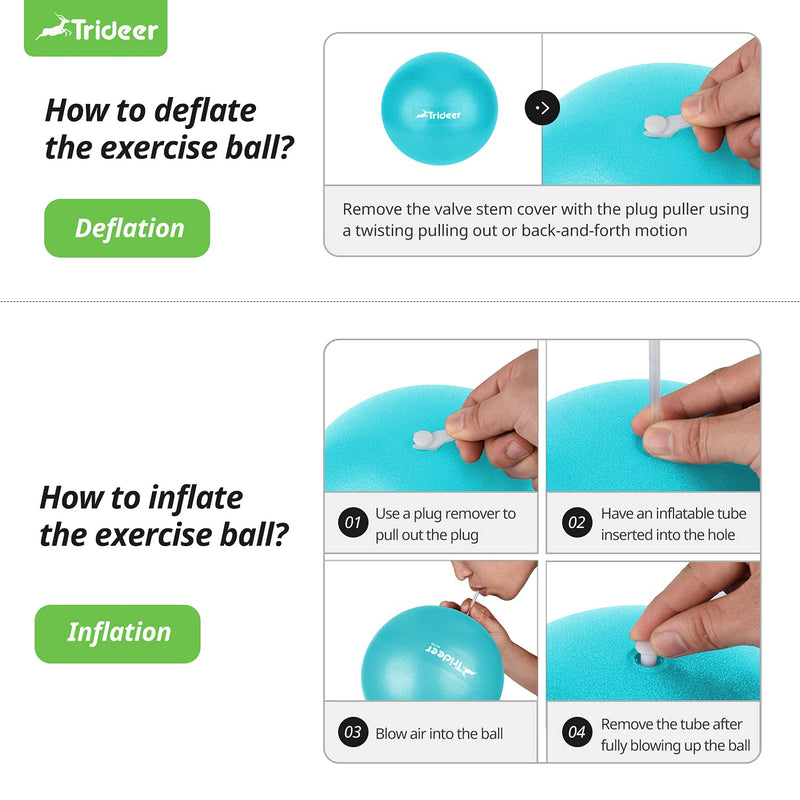 Trideer

How to deflate the exercise ball?

Deflation

Trideer

Remove the valve stem cover with the plug puller using a twisting pulling out or back-and-forth motion

How to inflate the exercise ball?

Inflation

01 Use a plug remover to pull out the plug

02 Have an inflatable tube inserted into the hole

Trideer

03 Blow air into the ball

04 Remove the tube after fully blowing up the ball