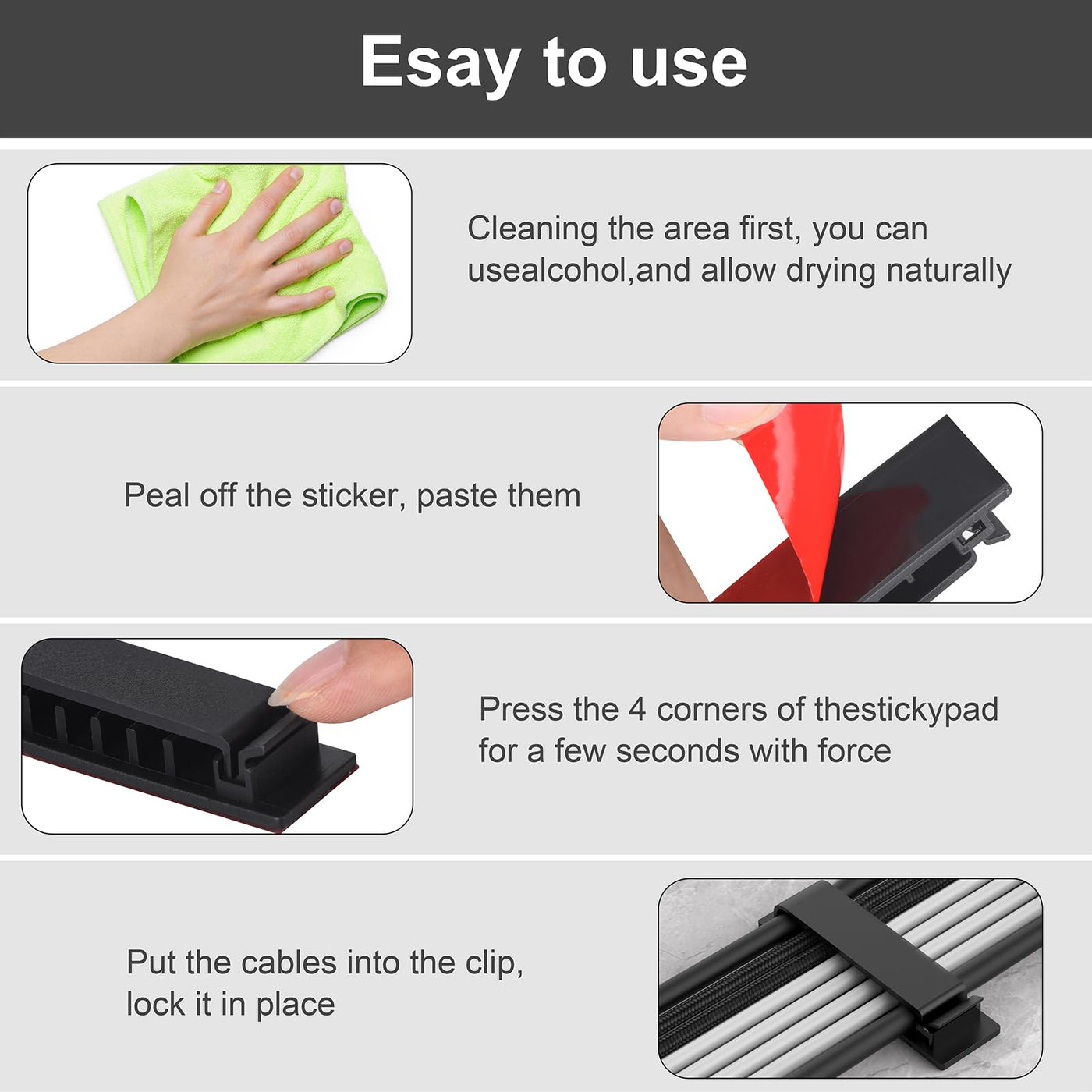 Esay to use

Cleaning the area first, you can usealcohol,and allow drying naturally

Peal off the sticker, paste them

Press the 4 corners of thestickypad for a few seconds with force

Put the cables into the clip, lock it in place