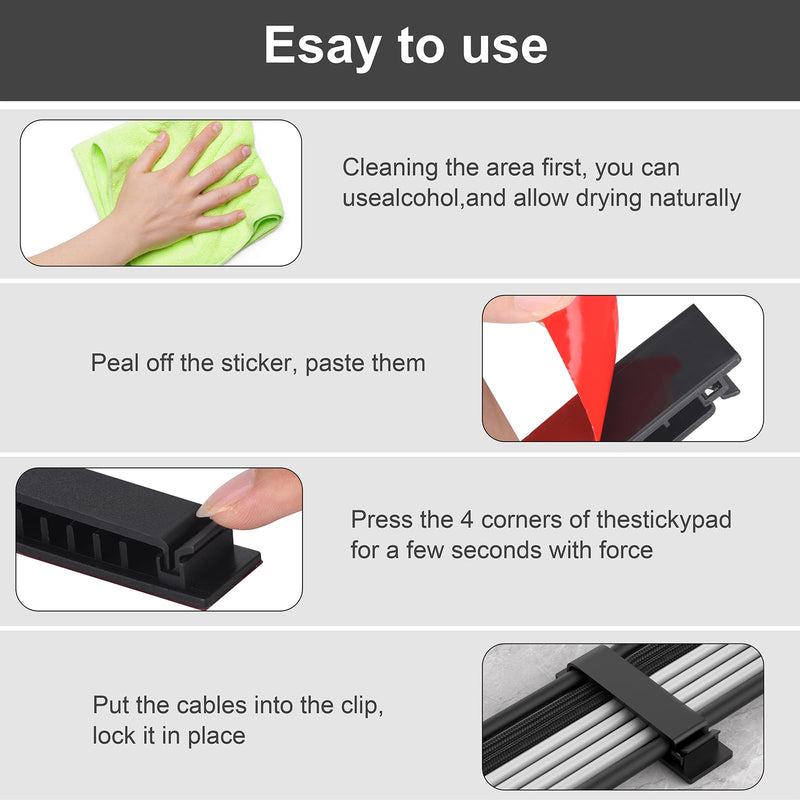 Esay to use

Cleaning the area first, you can usealcohol,and allow drying naturally

Peal off the sticker, paste them

Press the 4 corners of thestickypad for a few seconds with force

Put the cables into the clip, lock it in place