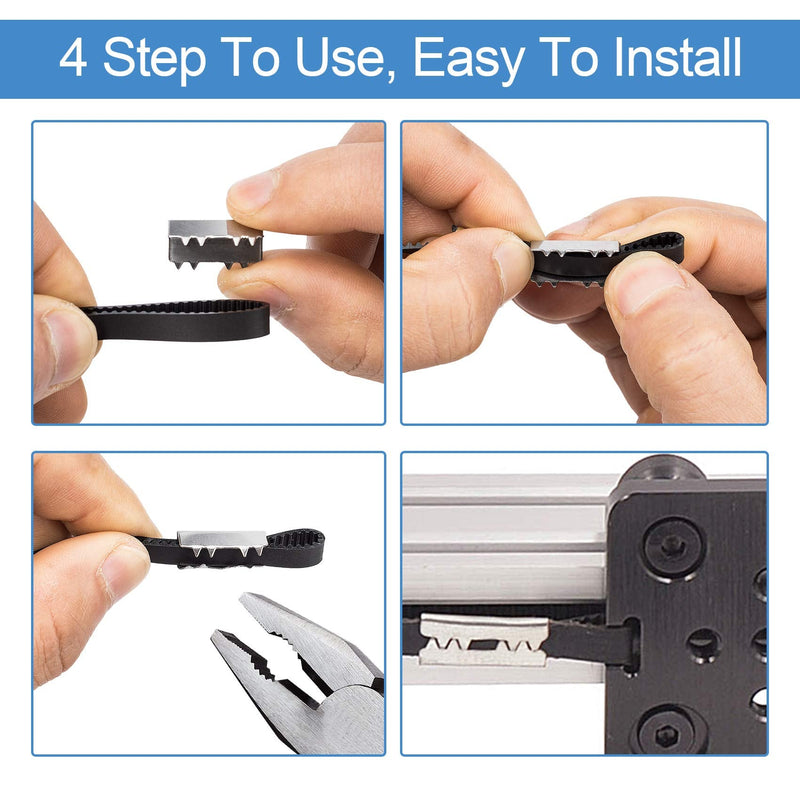 4 Step To Use, Easy To Install