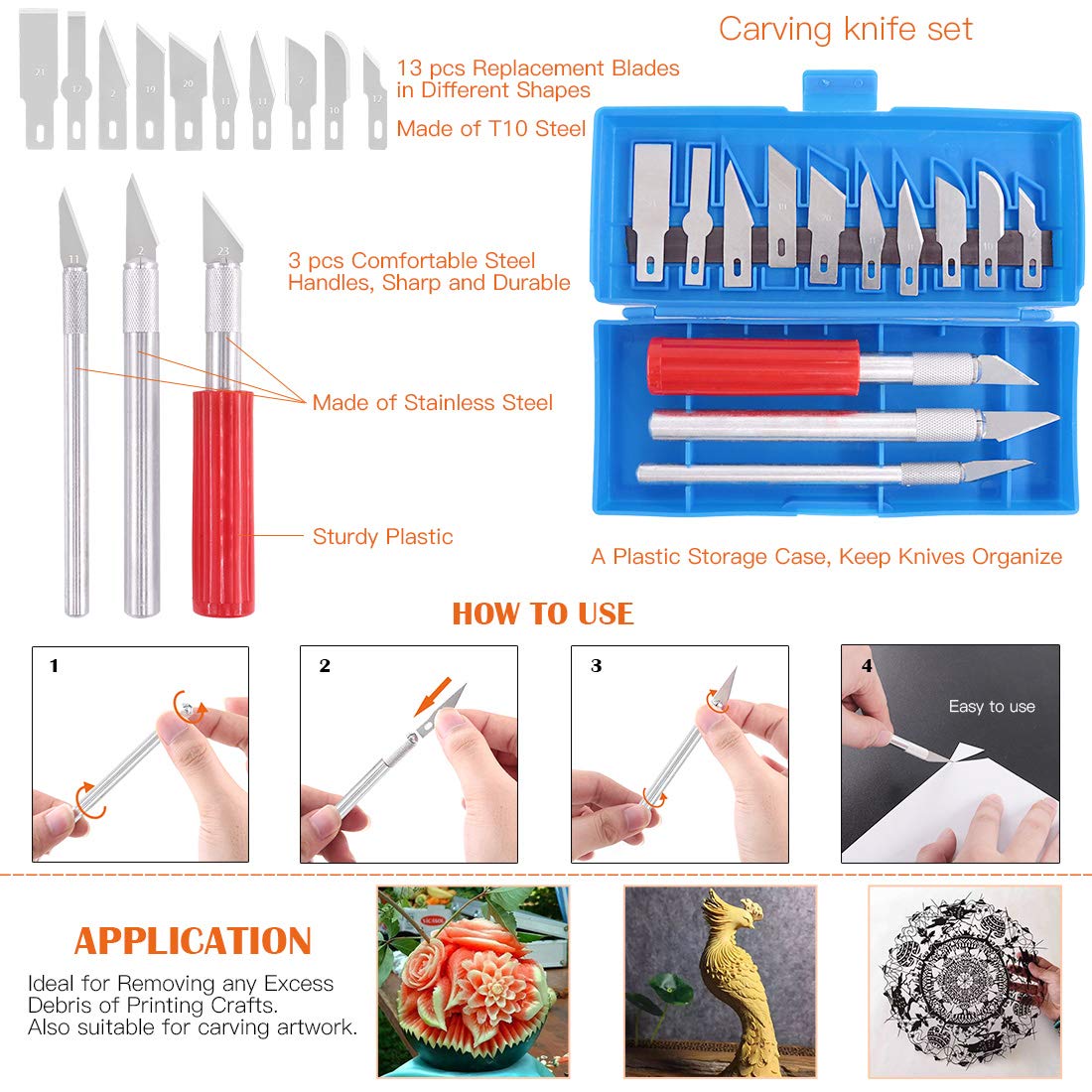 Carving knife set

21 17 2 19 20 11 11 7 10 12

13 pcs Replacement Blades in Different Shapes

Made of T10 Steel

11 2 23

3 pcs Comfortable Steel Handles, Sharp and Durable

Made of Stainless Steel

Sturdy Plastic

A Plastic Storage Case, Keep Knives Organize

HOW TO USE

1

2

3

4

Easy to use

APPLICATION

Ideal for Removing any Excess Debris of Printing Crafts. Also suitable for carving artwork.