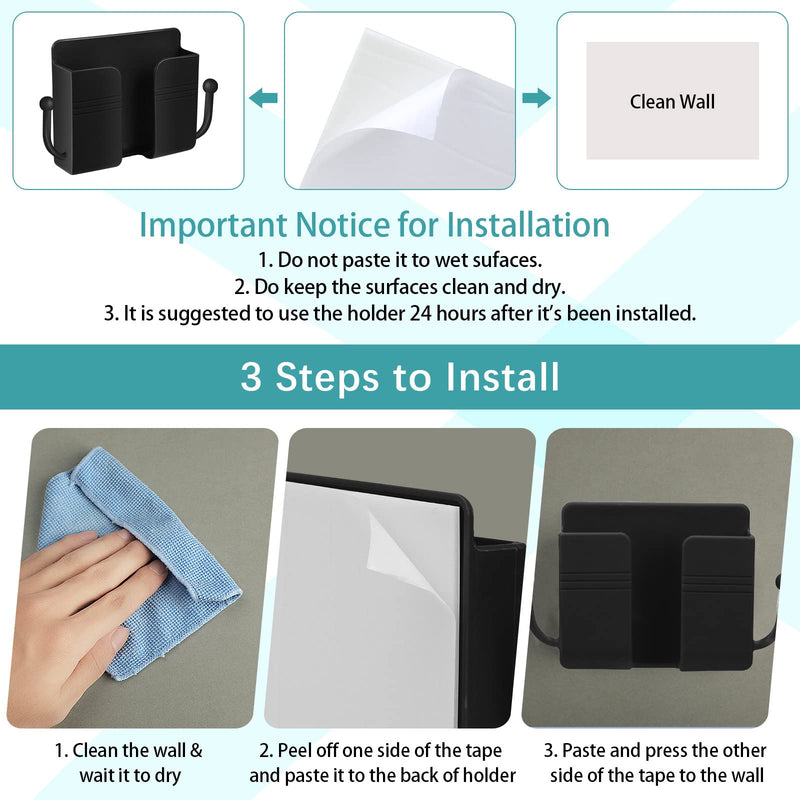 Clean Wall

Important Notice for Installation

1. Do not paste it to wet sufaces.
2. Do keep the surfaces clean and dry.
3. It is suggested to use the holder 24 hours after it's been installed.

3 Steps to Install

1. Clean the wall & wait it to dry

2. Peel off one side of the tape and paste it to the back of holder

3. Paste and press the other side of the tape to the wall