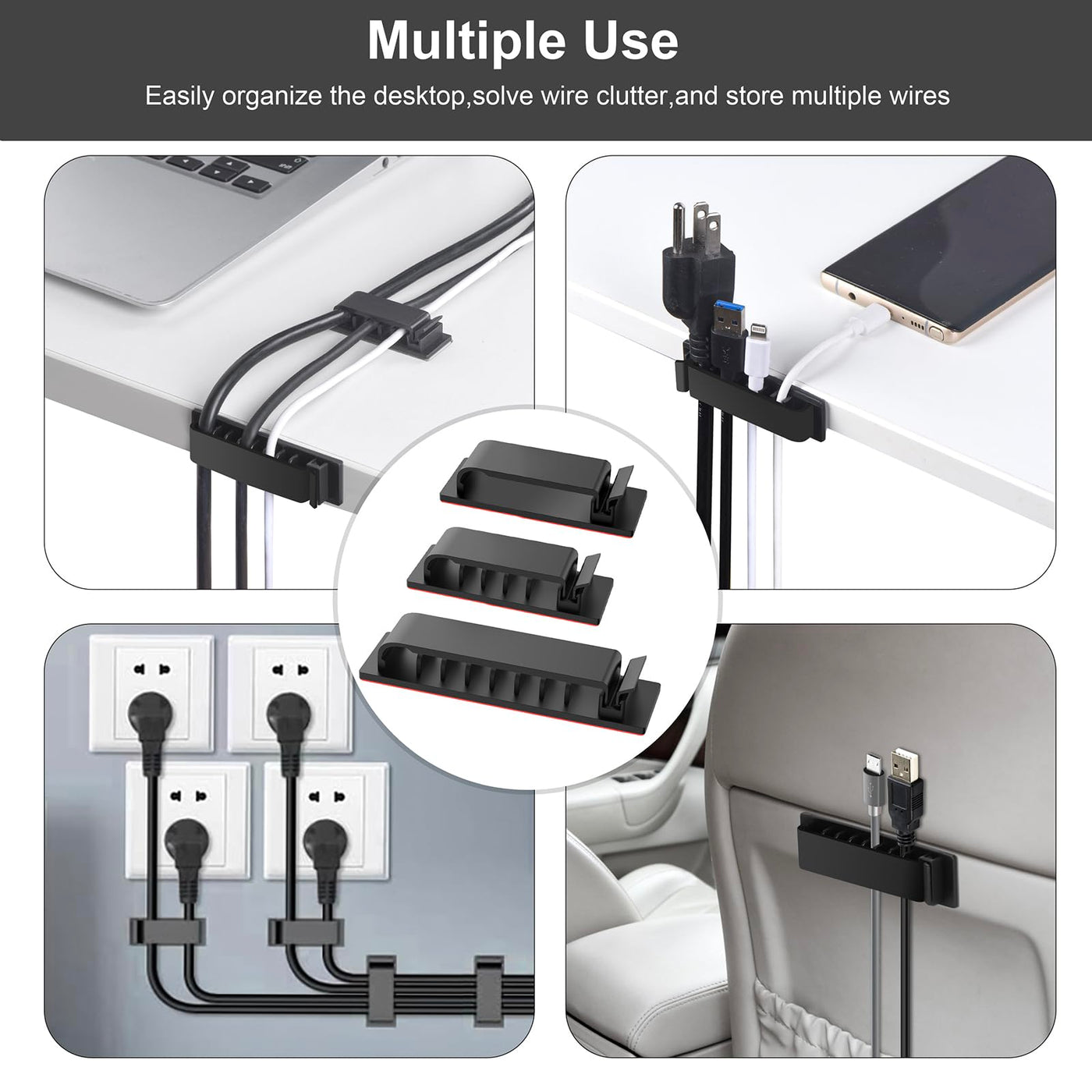 Multiple Use

Easily organize the desktop,solve wire clutter,and store multiple wires