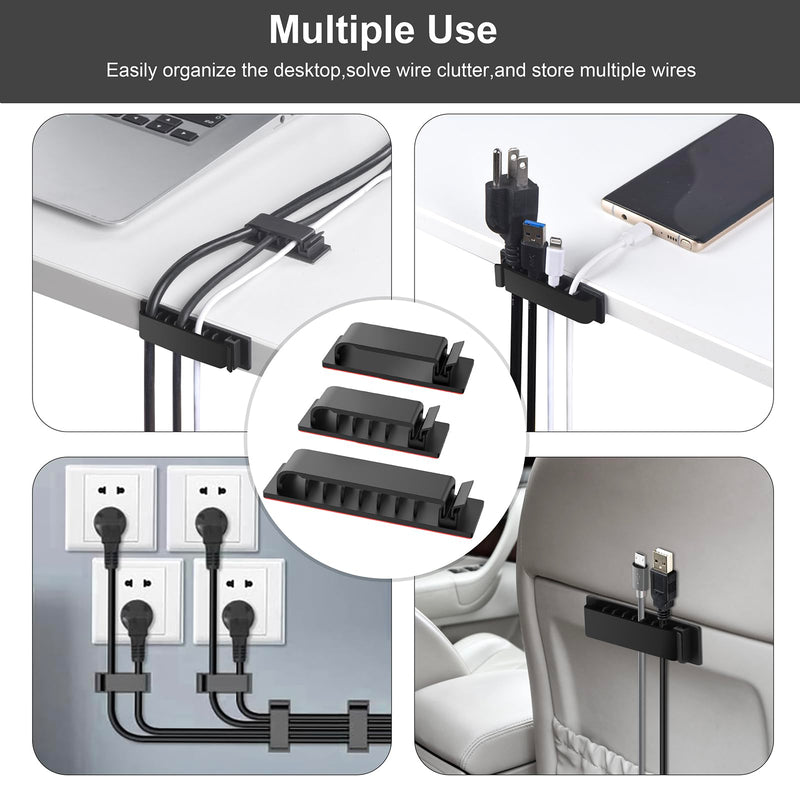 Multiple Use

Easily organize the desktop,solve wire clutter,and store multiple wires