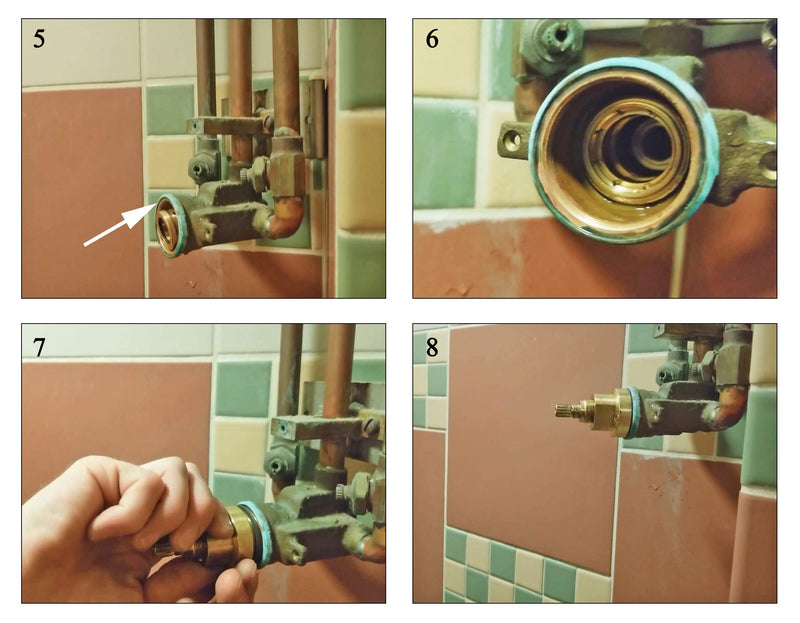 5

6

7

8