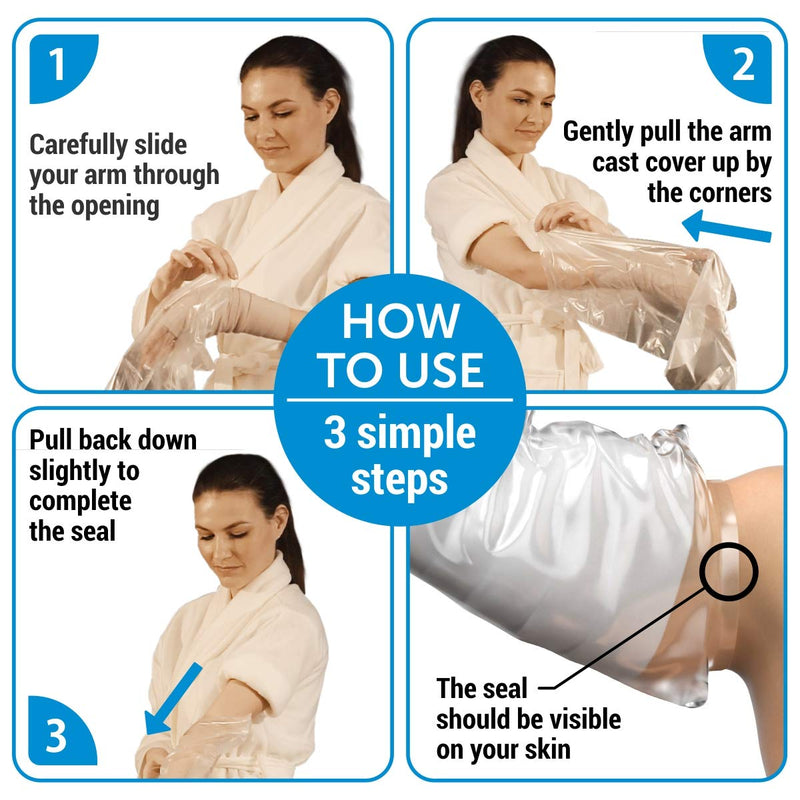 1

Carefully slide your arm through the opening

2

Gently pull the arm cast cover up by the corners

HOW TO USE

3 simple steps

Pull back down slightly to complete the seal

3

The seal should be visible on your skin