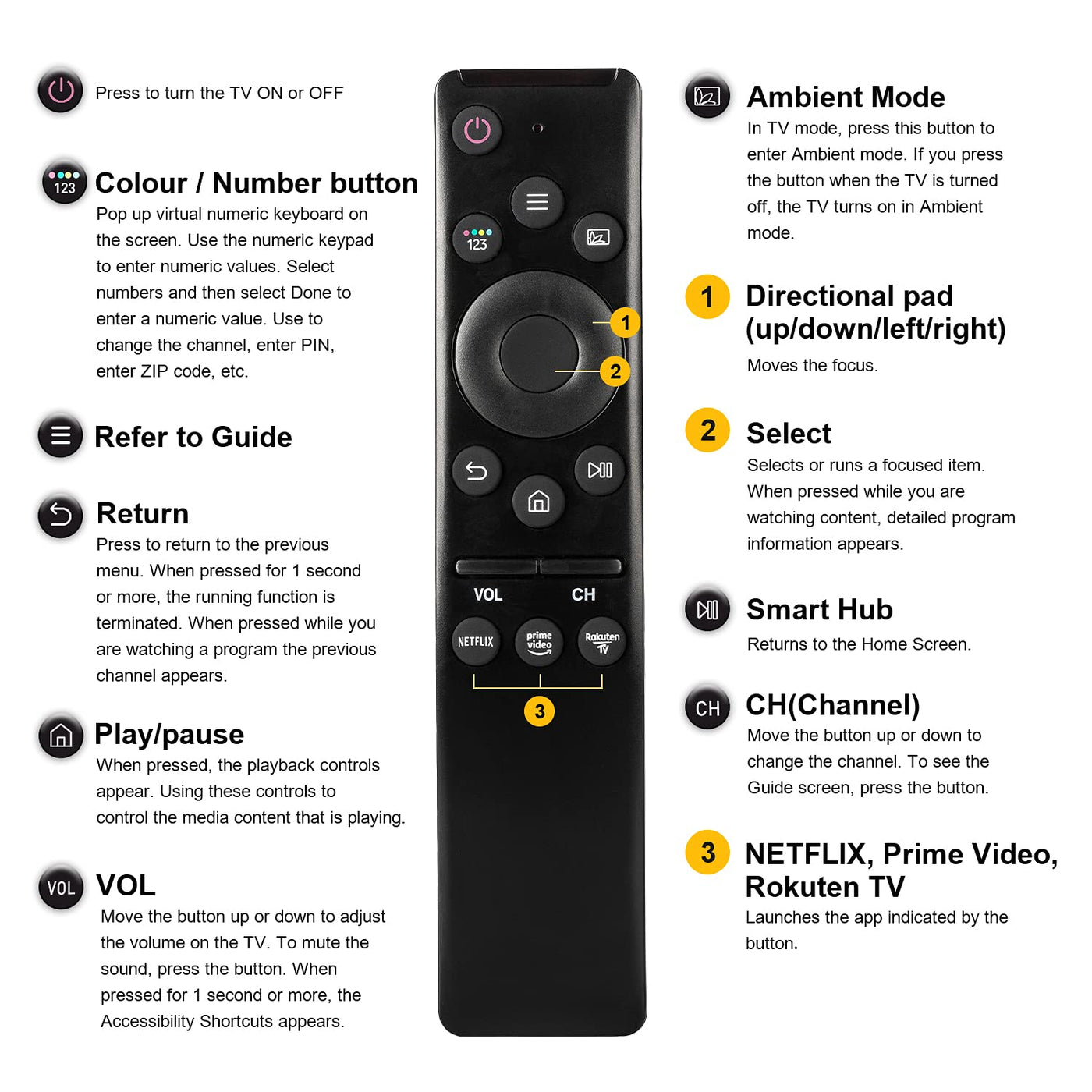 Press to turn the TV ON or OFF

123 Colour / Number button
Pop up virtual numeric keyboard on the screen. Use the numeric keypad to enter numeric values. Select numbers and then select Done to enter a numeric value. Use to change the channel, enter PIN, enter ZIP code, etc.

Refer to Guide

Return
Press to return to the previous menu. When pressed for 1 second or more, the running function is terminated. When pressed while you are watching a program the previous channel appears.

Play/pause
When pressed, the playback controls appear. Using these controls to control the media content that is playing.

VOL VOL
Move the button up or down to adjust the volume on the TV. To mute the sound, press the button. When pressed for 1 second or more, the Accessibility Shortcuts appears.

123
1
2
VOL
CH
NETFLIX
prime video
Rakuten TV
3

Ambient Mode
In TV mode, press this button to enter Ambient mode. If you press the button when the TV is turned off, the TV turns on in Ambient mode.

1 Directional pad (up/down/left/right)
Moves the focus.

2 Select
Selects or runs a focused item. When pressed while you are watching content, detailed program information appears.

Smart Hub
Returns to the Home Screen.

CH CH(Channel)
Move the button up or down to change the channel. To see the Guide screen, press the button.

3 NETFLIX, Prime Video, Rokuten TV
Launches the app indicated by the button.