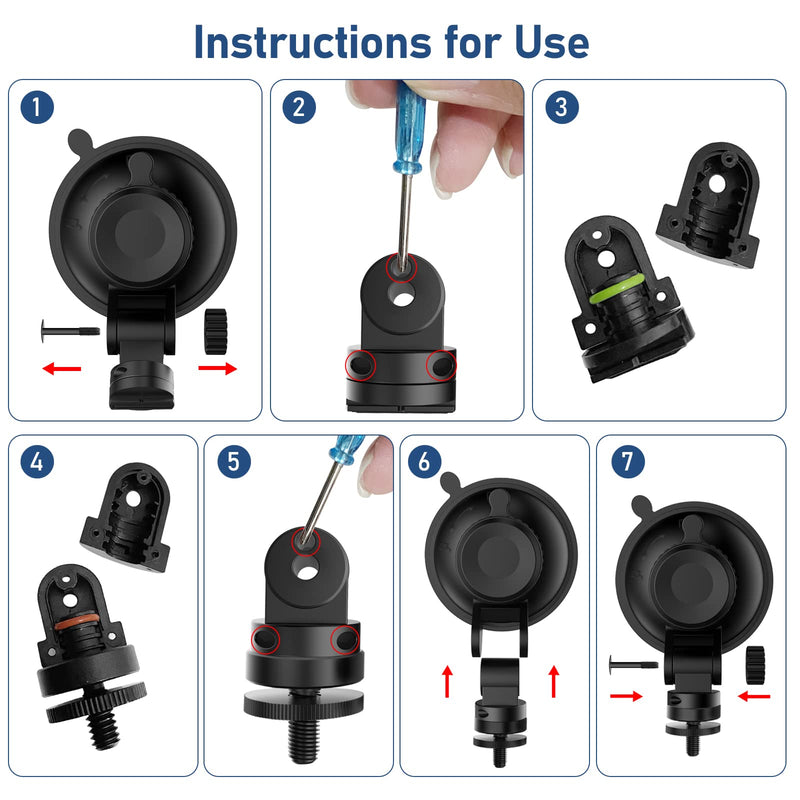 Instructions for Use

1

2

3

4

5

6

7