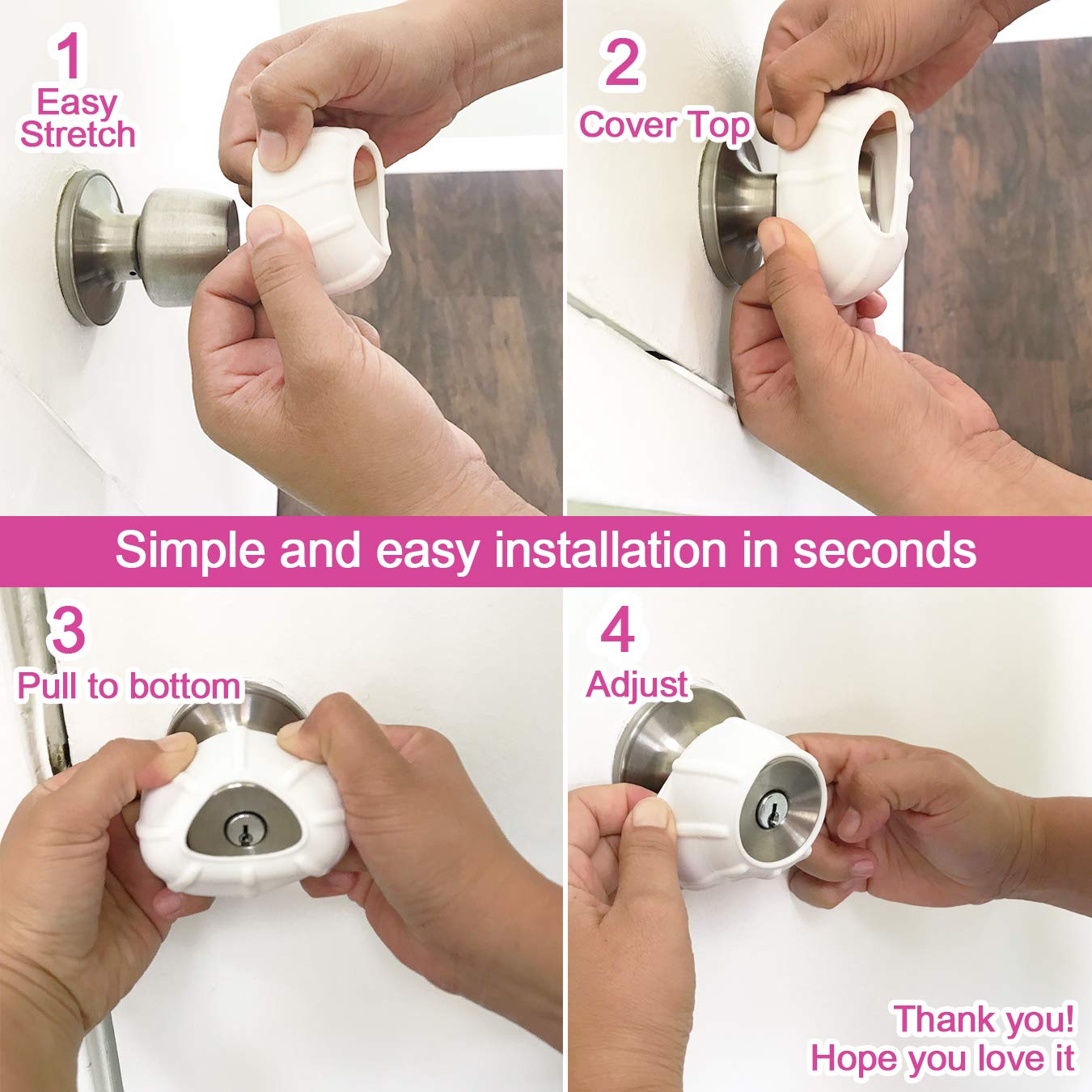 1
Easy Stretch

2
Cover Top

Simple and easy installation in seconds

3
Pull to bottom

4
Adjust

Thank you!
Hope you love it