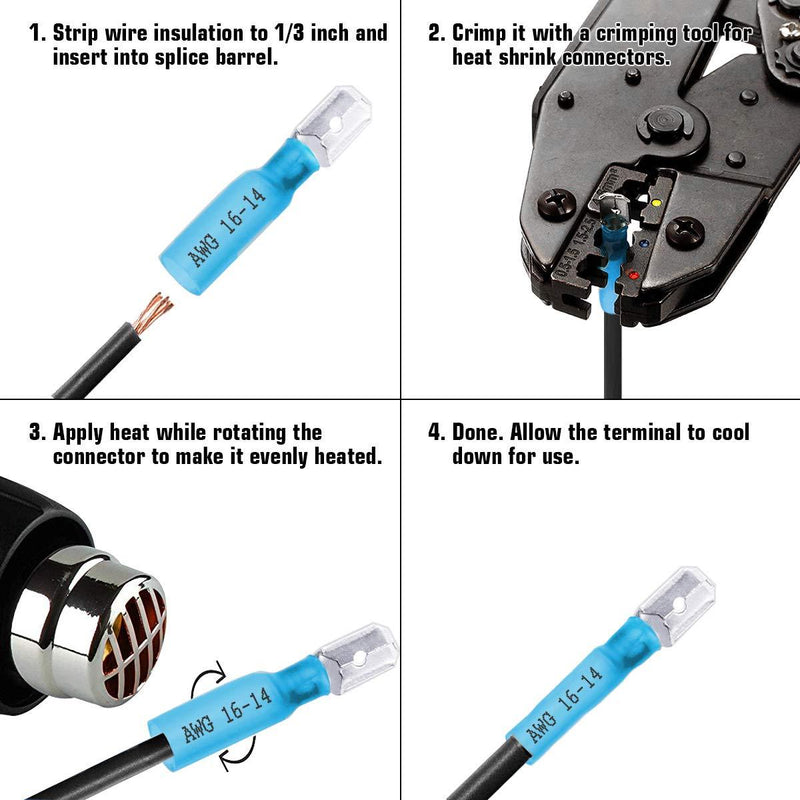 1. Strip wire insulation to 1/3 inch and insert into splice barrel.

AWG 16-14

2. Crimp it with a crimping tool for heat shrink connectors.

0.5-1.5 1.5-2.5 mm²

3. Apply heat while rotating the connector to make it evenly heated.

AWG 16-14

4. Done. Allow the terminal to cool down for use.

AWG 16-14