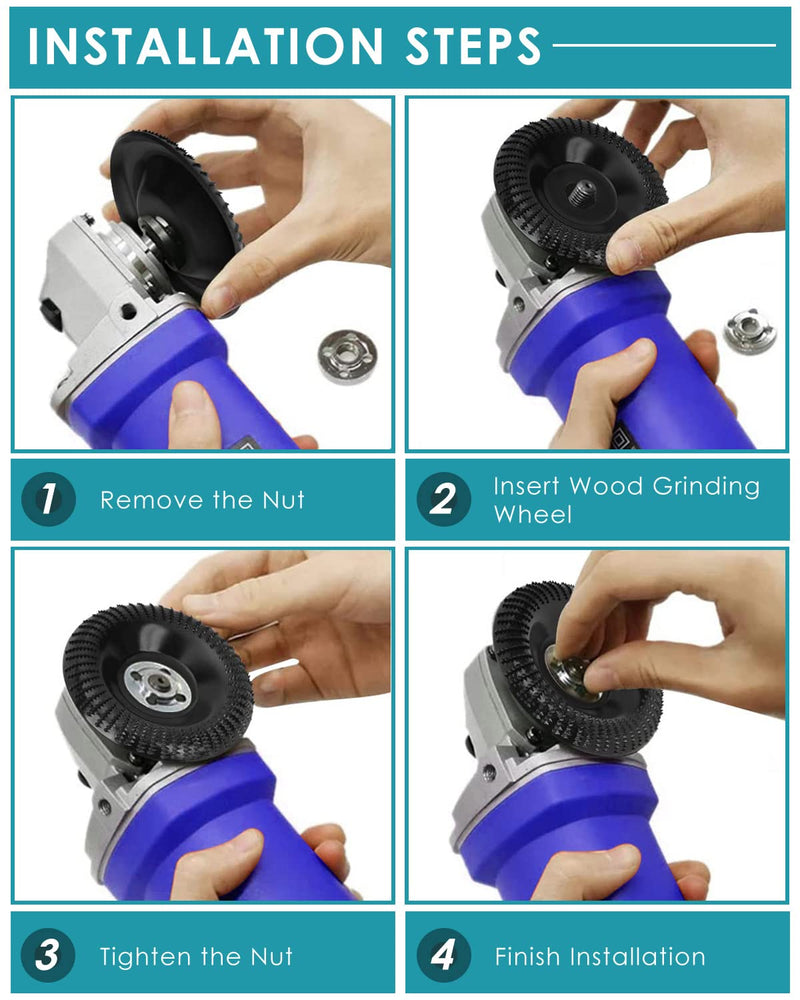 INSTALLATION STEPS

1 Remove the Nut

2 Insert Wood Grinding Wheel

3 Tighten the Nut

4 Finish Installation