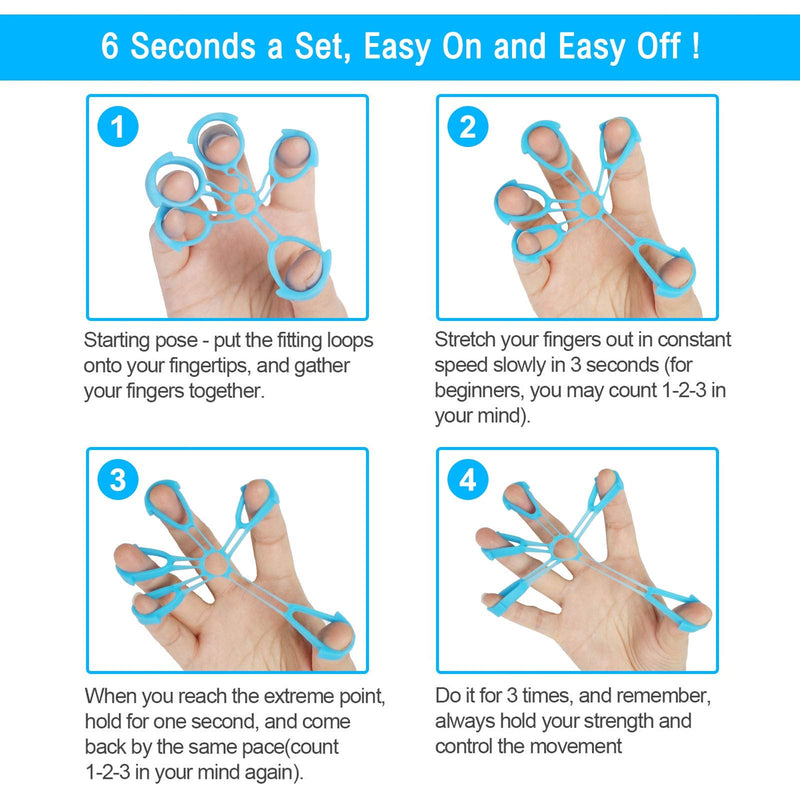 6 Seconds a Set, Easy On and Easy Off !

1

Starting pose - put the fitting loops onto your fingertips, and gather your fingers together.

2

Stretch your fingers out in constant speed slowly in 3 seconds (for beginners, you may count 1-2-3 in your mind).

3

When you reach the extreme point, hold for one second, and come back by the same pace(count 1-2-3 in your mind again).

4

Do it for 3 times, and remember, always hold your strength and control the movement