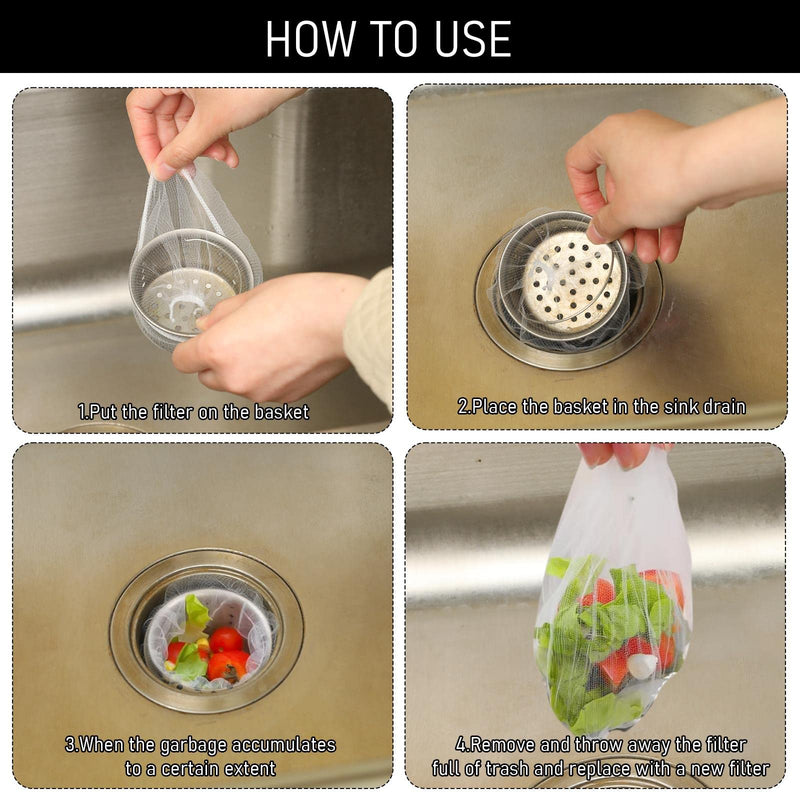 HOW TO USE

1.Put the filter on the basket

2.Place the basket in the sink drain

3.When the garbage accumulates to a certain extent

4.Remove and throw away the filter full of trash and replace with a new filter