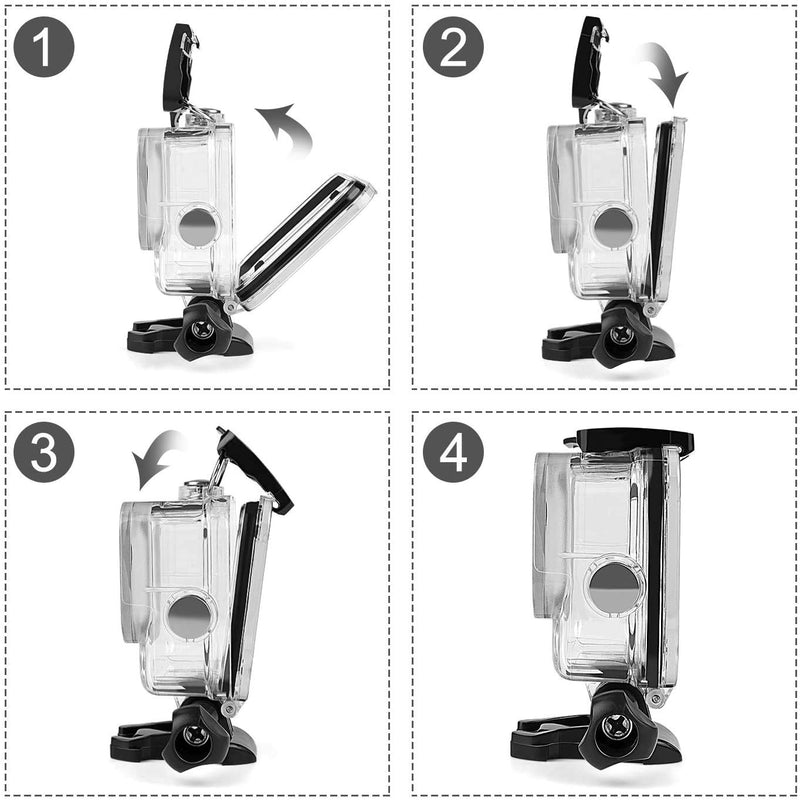 1

2

3

4