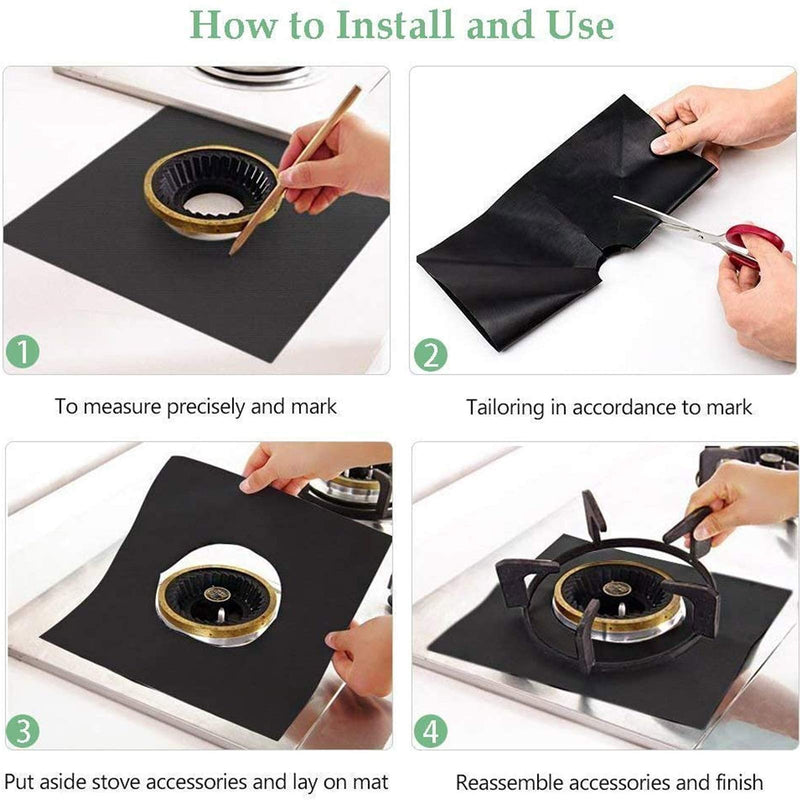 How to Install and Use

1

To measure precisely and mark

2

Tailoring in accordance to mark

3

Put aside stove accessories and lay on mat

4

Reassemble accessories and finish