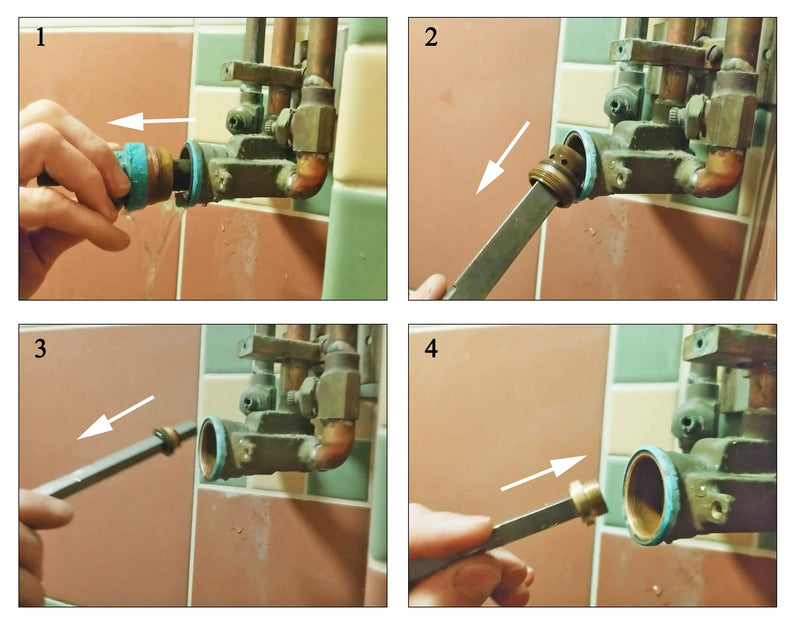 1

2

3

4