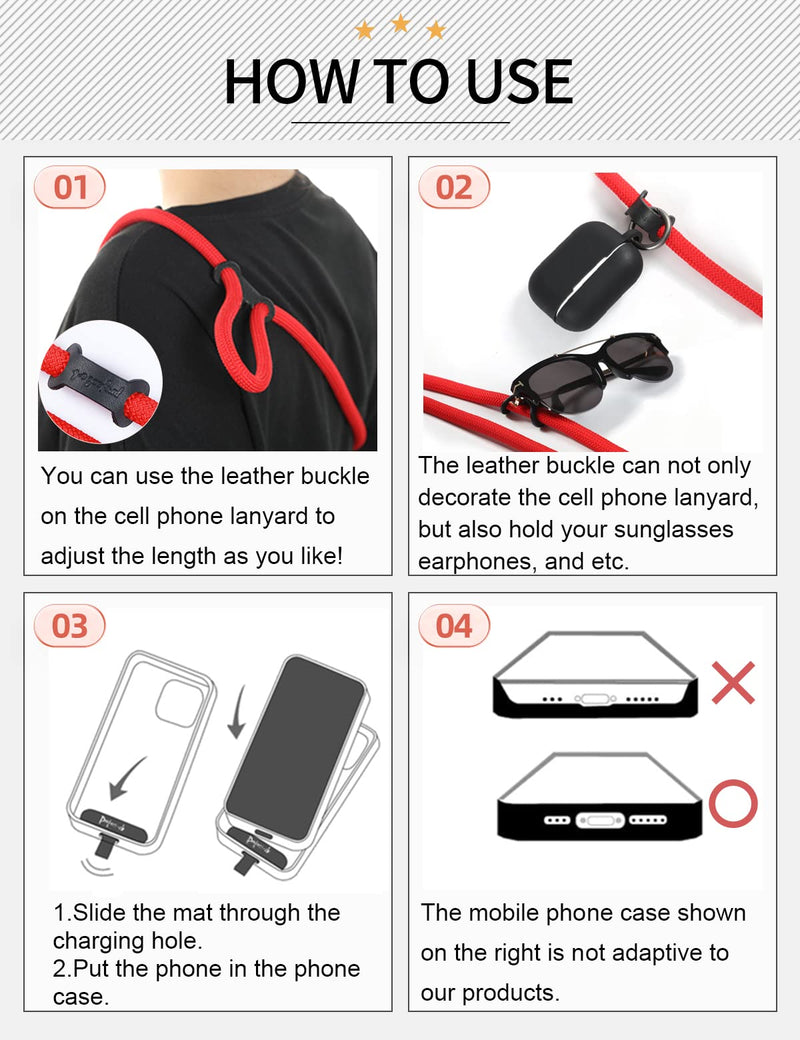 HOW TO USE

01

You can use the leather buckle on the cell phone lanyard to adjust the length as you like!

02

The leather buckle can not only decorate the cell phone lanyard, but also hold your sunglasses earphones, and etc.

03

1.Slide the mat through the charging hole.
2.Put the phone in the phone case.

04

The mobile phone case shown on the right is not adaptive to our products.