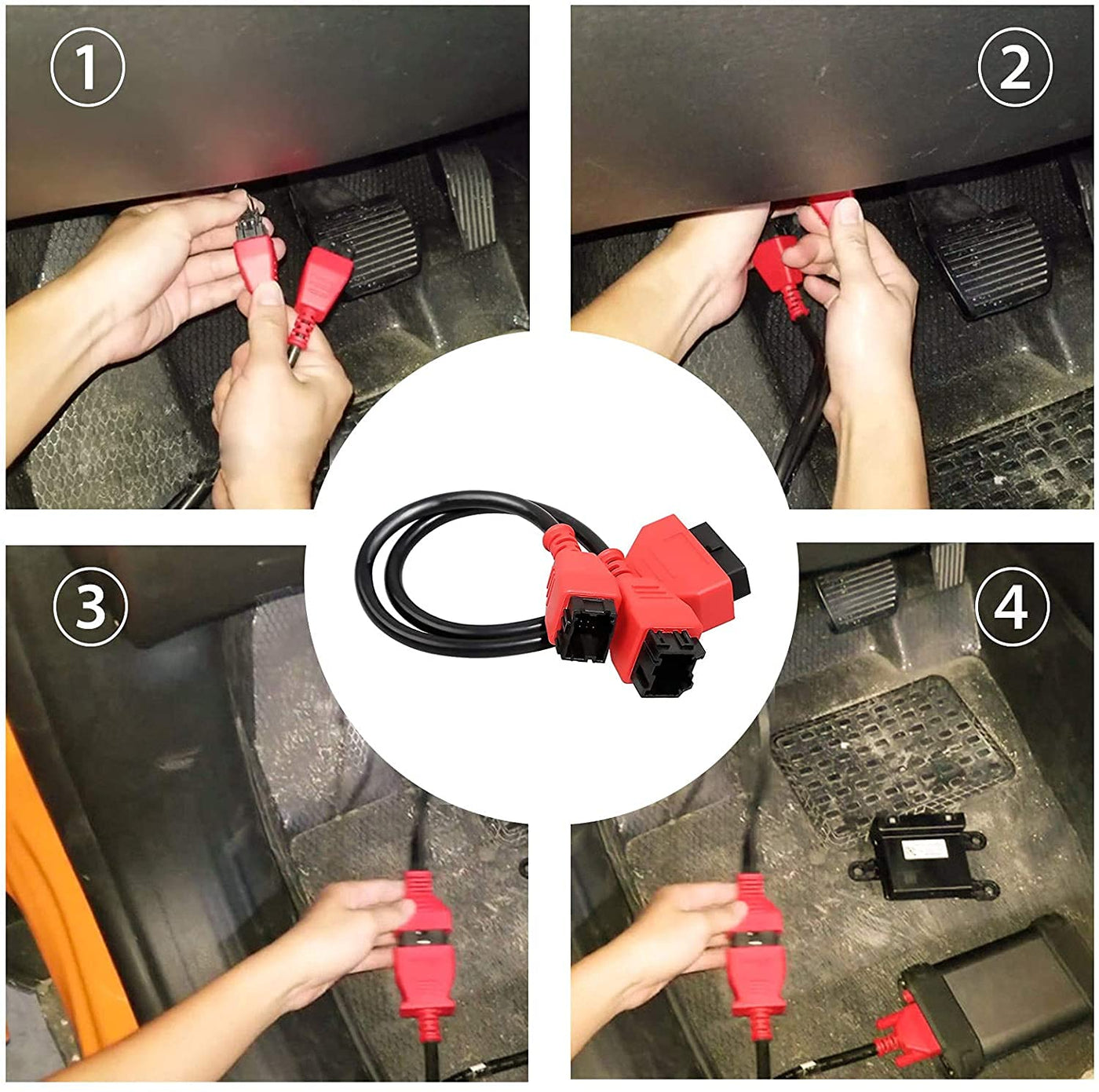 ①
②
③
④