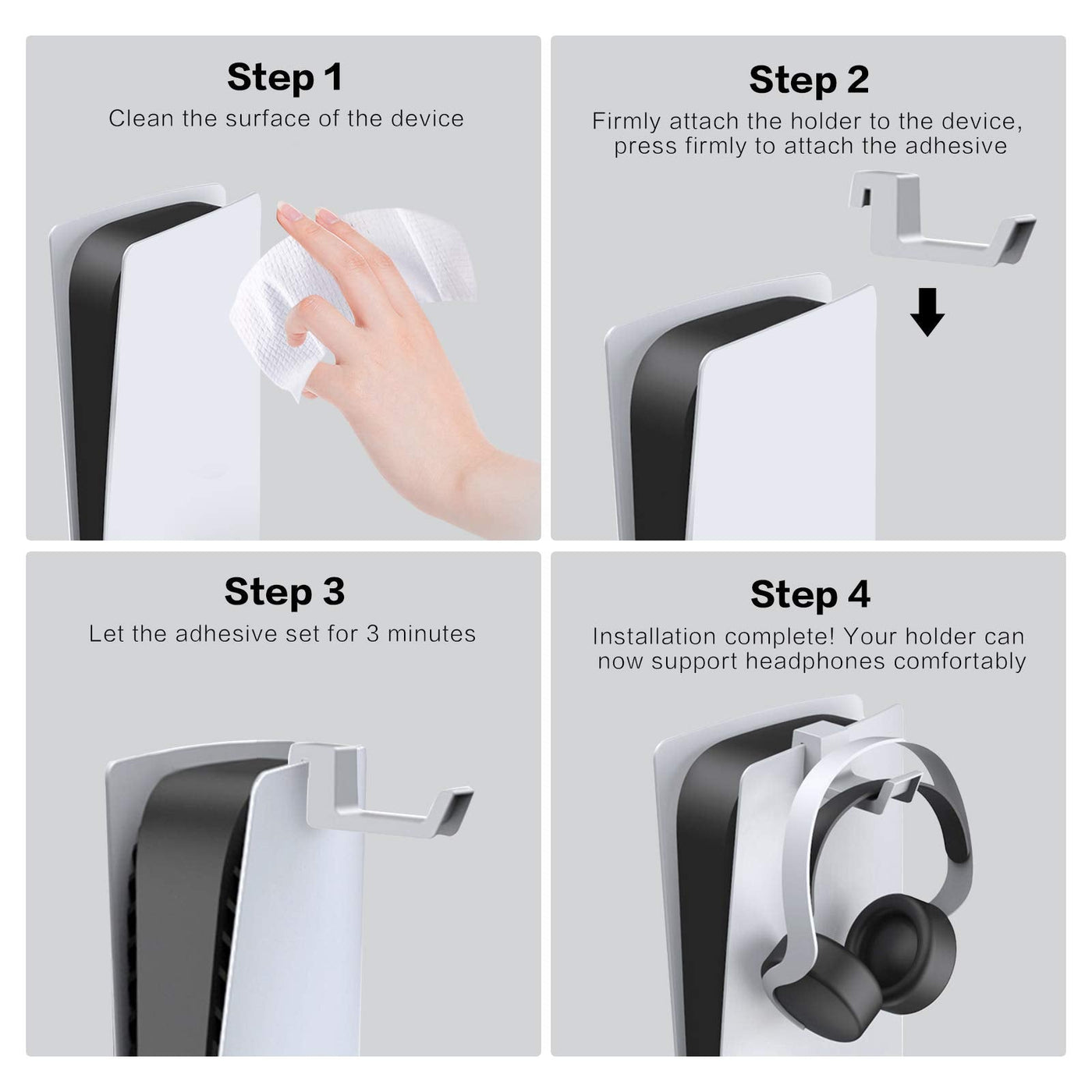 Step 1
Clean the surface of the device

Step 2
Firmly attach the holder to the device, press firmly to attach the adhesive

Step 3
Let the adhesive set for 3 minutes

Step 4
Installation complete! Your holder can now support headphones comfortably