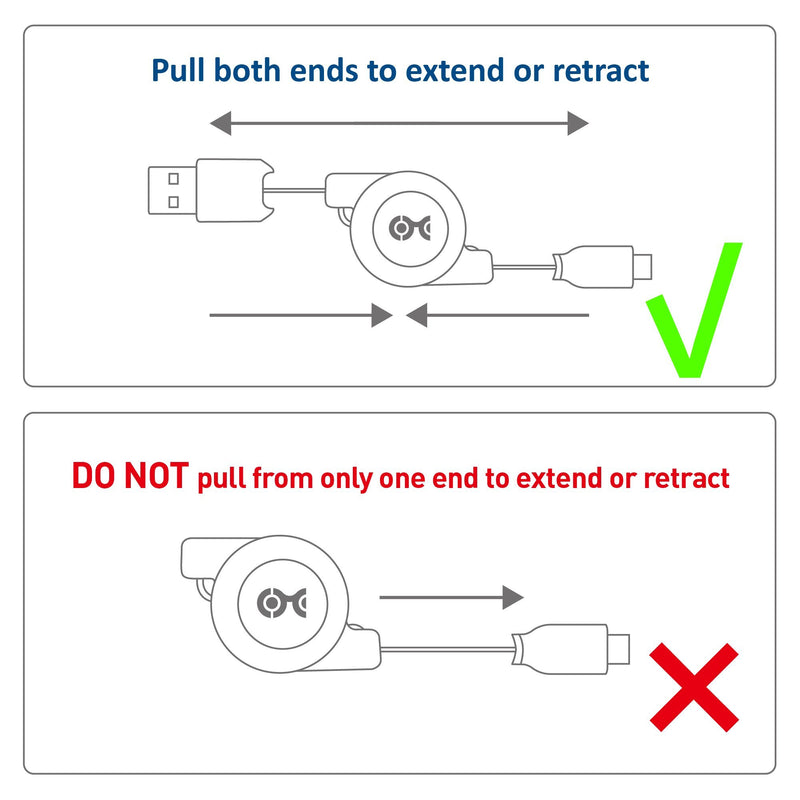 Pull both ends to extend or retract

DO NOT pull from only one end to extend or retract