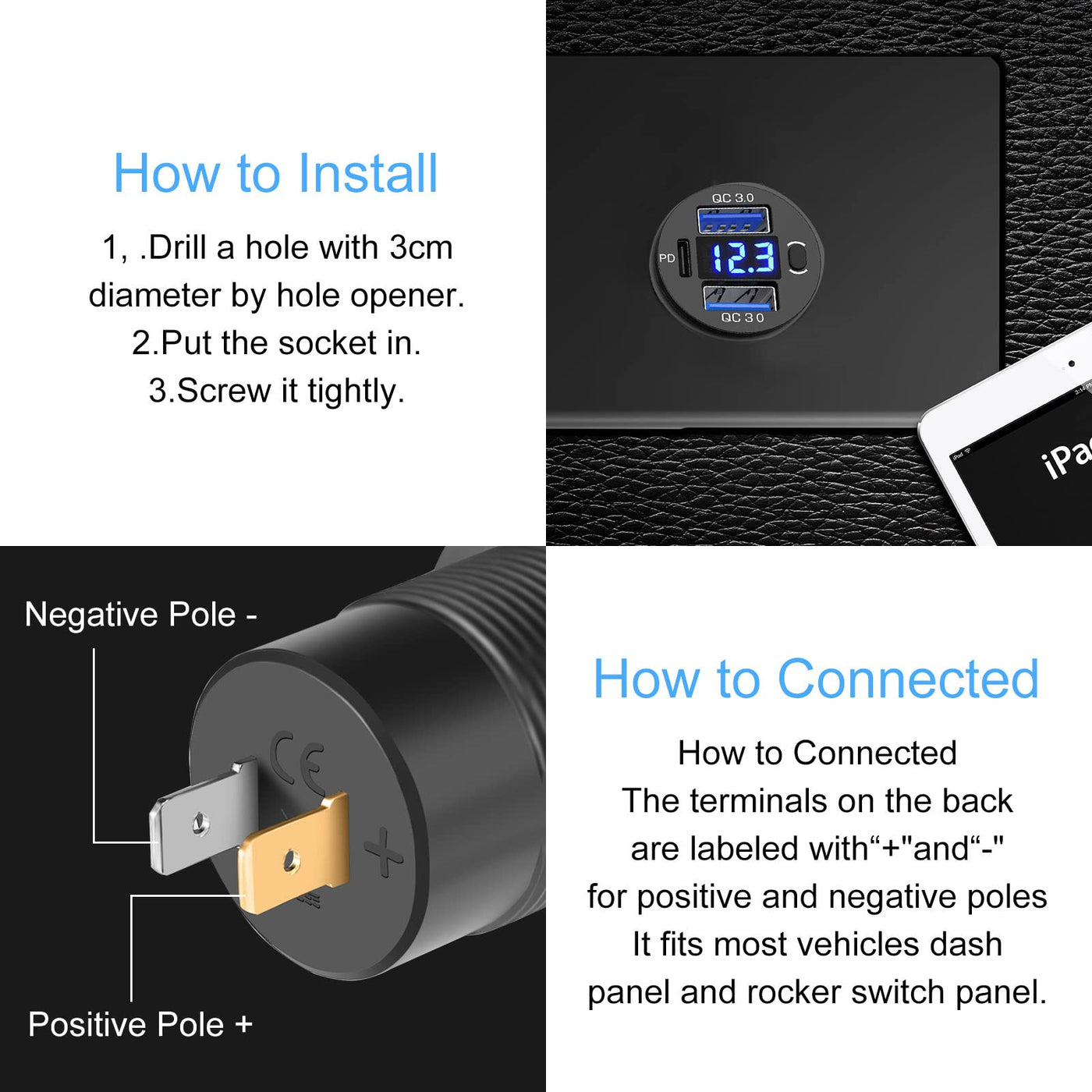 How to Install

1, .Drill a hole with 3cm diameter by hole opener.
2.Put the socket in.
3.Screw it tightly.

QC 3.0
PD
12.3
QC 3.0

iPa

Negative Pole -

CE

+

Positive Pole +

How to Connected

How to Connected
The terminals on the back are labeled with“+"and“-" for positive and negative poles
It fits most vehicles dash panel and rocker switch panel.