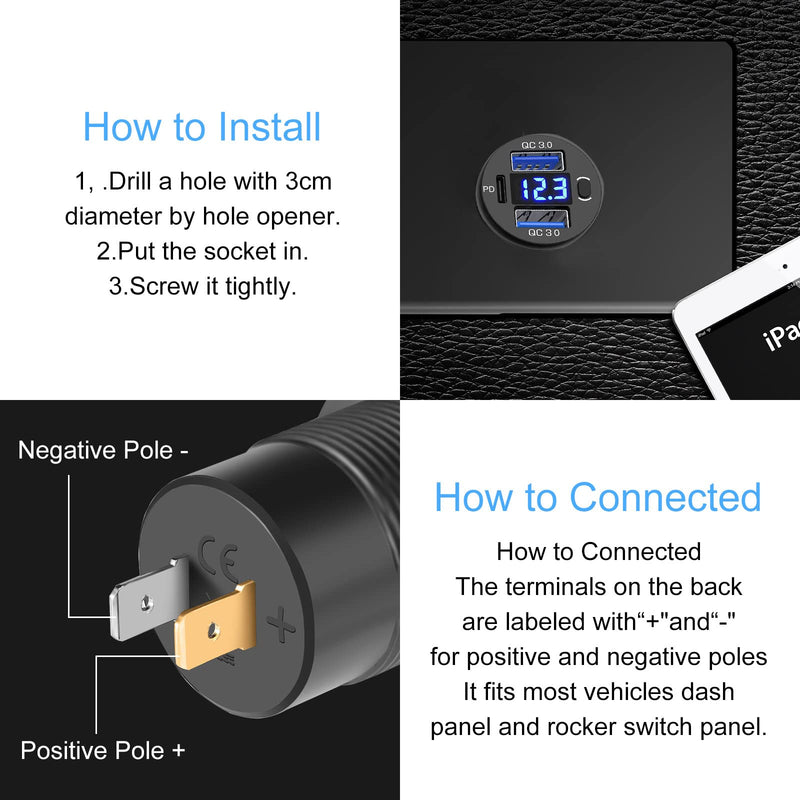 How to Install

1, .Drill a hole with 3cm diameter by hole opener.
2.Put the socket in.
3.Screw it tightly.

QC 3.0
PD
12.3
QC 3.0

iPa

Negative Pole -

CE
+

Positive Pole +

How to Connected

How to Connected
The terminals on the back are labeled with“+"and“-" for positive and negative poles
It fits most vehicles dash panel and rocker switch panel.