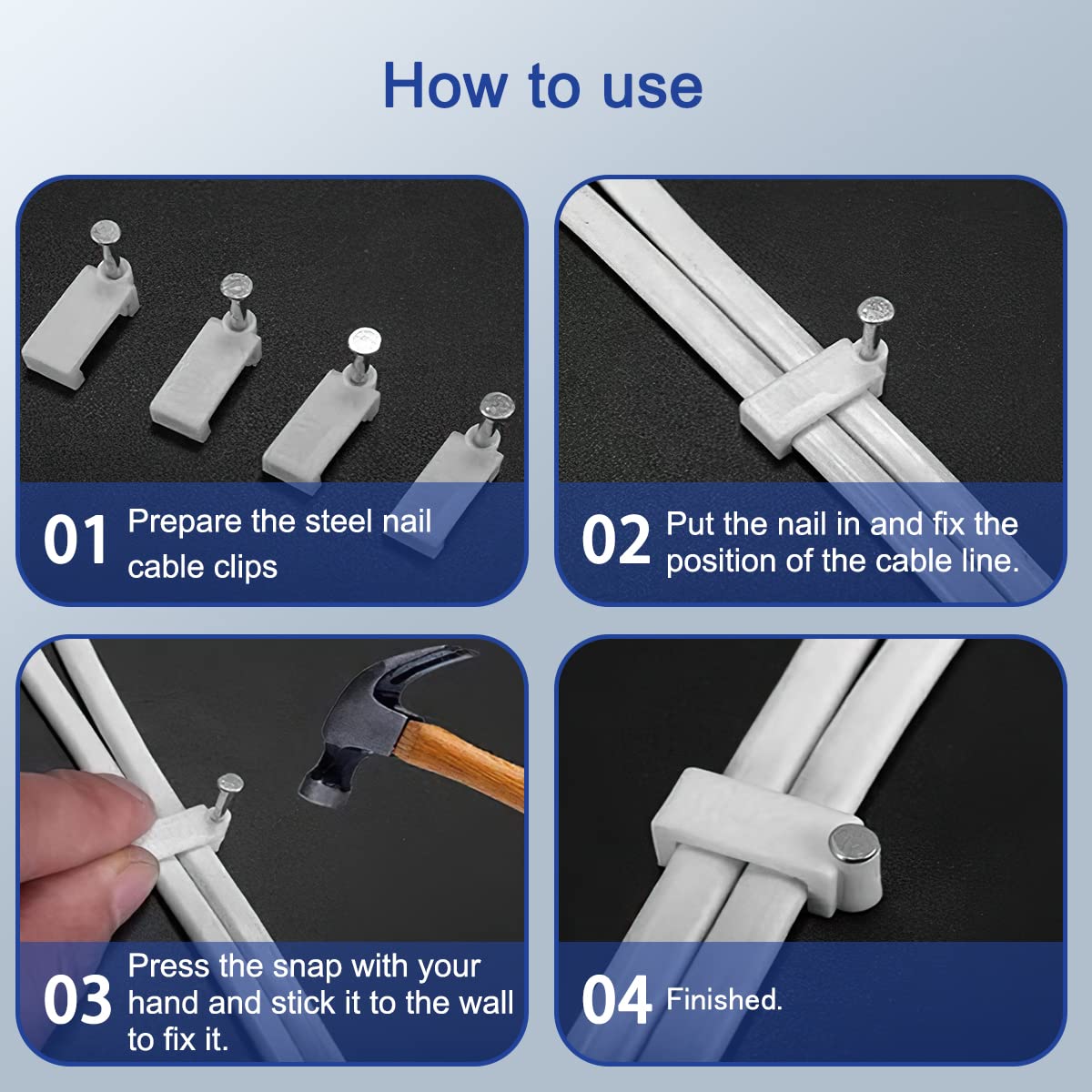 How to use

01 Prepare the steel nail cable clips

02 Put the nail in and fix the position of the cable line.

03 Press the snap with your hand and stick it to the wall to fix it.

04 Finished.