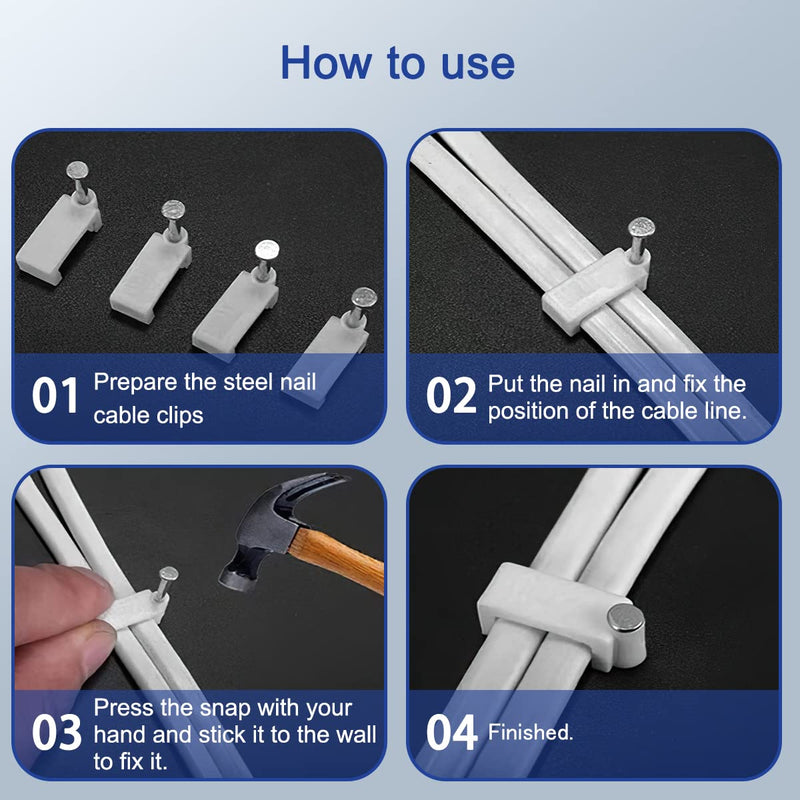 How to use

01 Prepare the steel nail cable clips

02 Put the nail in and fix the position of the cable line.

03 Press the snap with your hand and stick it to the wall to fix it.

04 Finished.