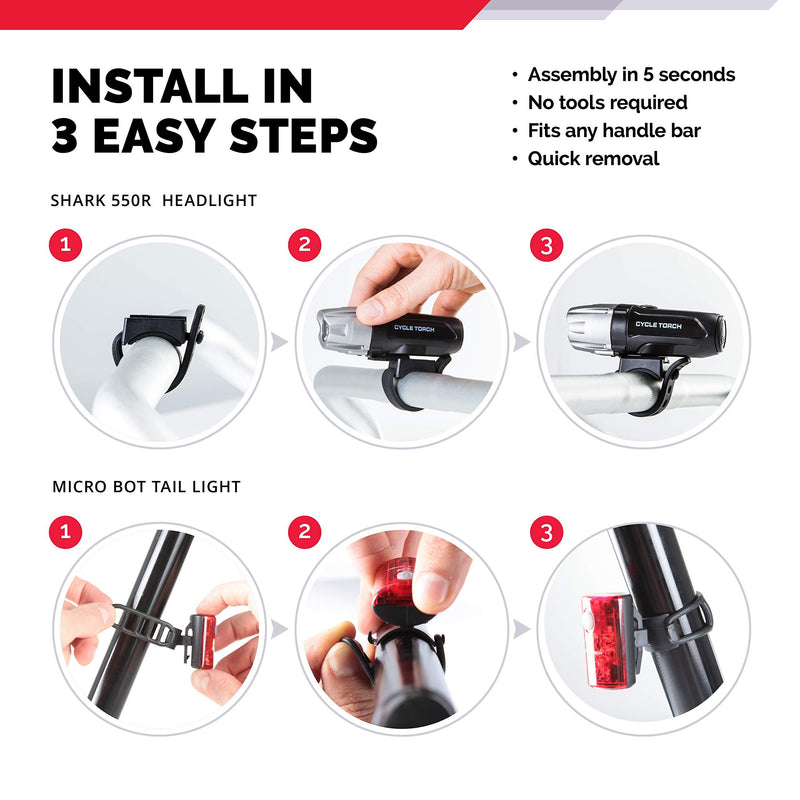 INSTALL IN 3 EASY STEPS

• Assembly in 5 seconds
• No tools required
• Fits any handle bar
• Quick removal

SHARK 550R HEADLIGHT

1

2

CYCLE TORCH

3

CYCLE TORCH

MICRO BOT TAIL LIGHT

1

2

3