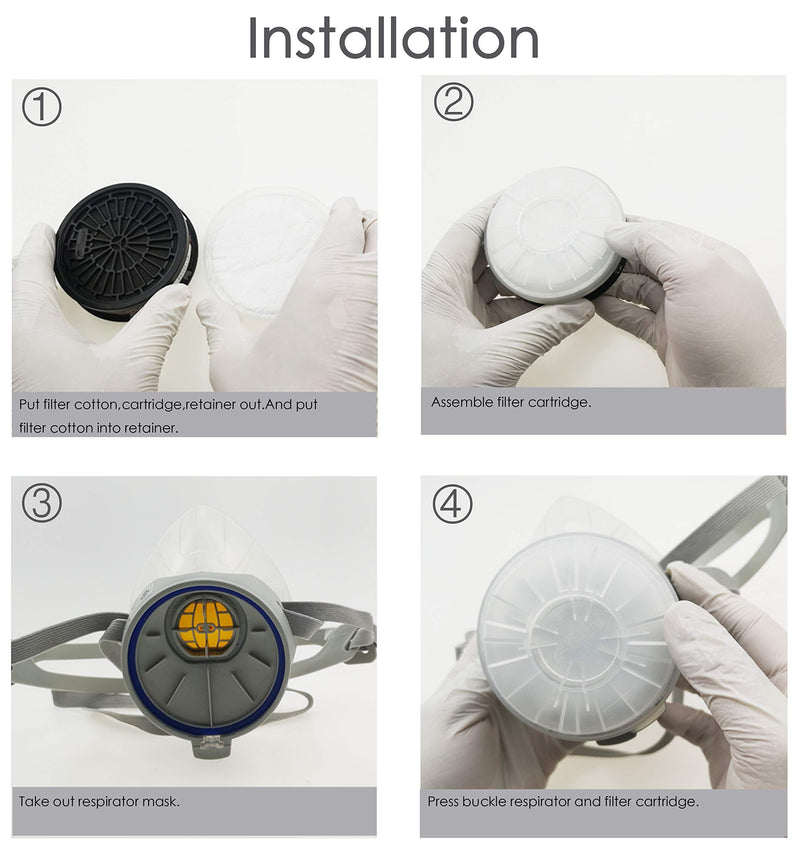 Installation

①

Put filter cotton,cartridge,retainer out.And put filter cotton into retainer.

②

Assemble filter cartridge.

③

Take out respirator mask.

④

Press buckle respirator and filter cartridge.