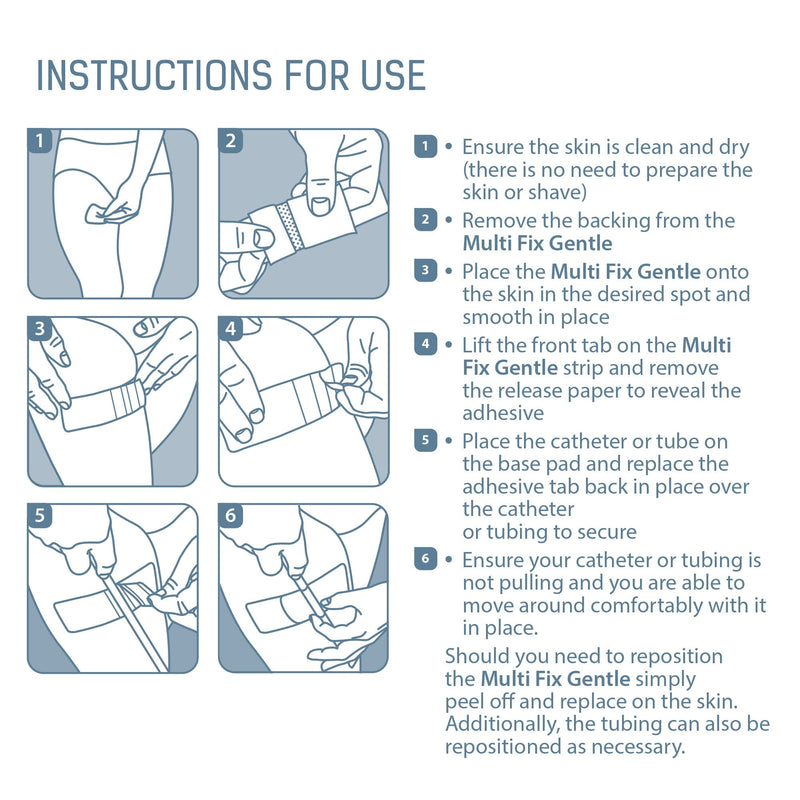 INSTRUCTIONS FOR USE

1

2

3

4

5

6

1 • Ensure the skin is clean and dry (there is no need to prepare the skin or shave)

2 • Remove the backing from the Multi Fix Gentle

3 • Place the Multi Fix Gentle onto the skin in the desired spot and smooth in place

4 • Lift the front tab on the Multi Fix Gentle strip and remove the release paper to reveal the adhesive

5 • Place the catheter or tube on the base pad and replace the adhesive tab back in place over the catheter
or tubing to secure

6 • Ensure your catheter or tubing is not pulling and you are able to move around comfortably with it in place.

Should you need to reposition the Multi Fix Gentle simply peel off and replace on the skin. Additionally, the tubing can also be repositioned as necessary.