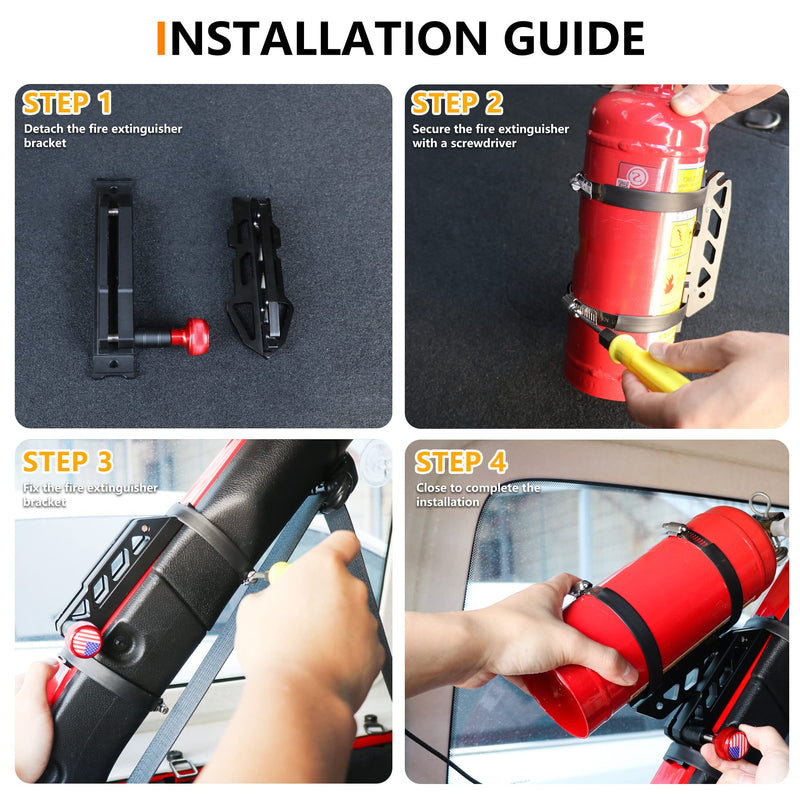 INSTALLATION GUIDE

STEP 1
Detach the fire extinguisher bracket

STEP 2
Secure the fire extinguisher with a screwdriver

STEP 3
Fix the fire extinguisher bracket

STEP 4
Close to complete the installation