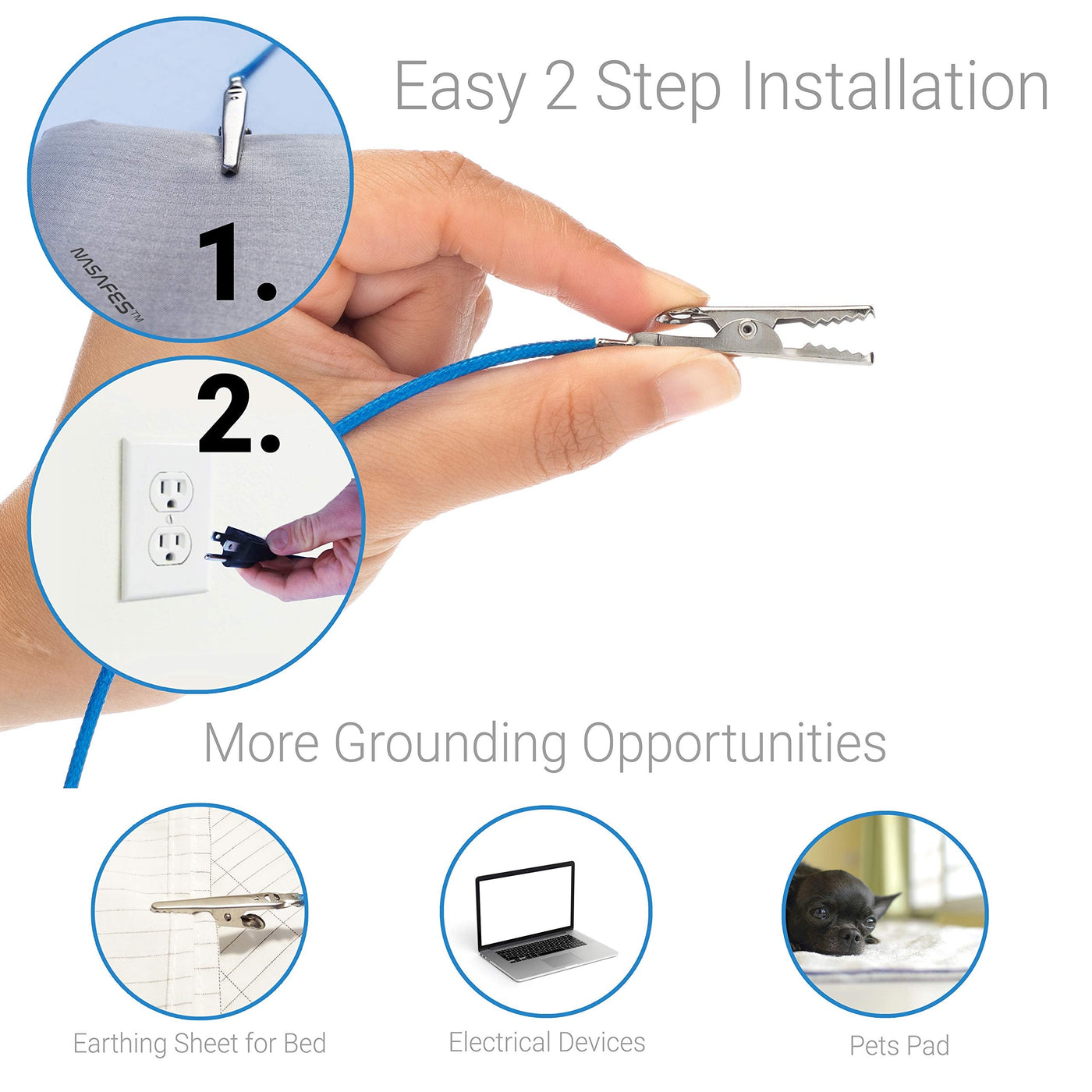 Easy 2 Step Installation

NASAFES™

1.

2.

More Grounding Opportunities

Earthing Sheet for Bed

Electrical Devices

Pets Pad