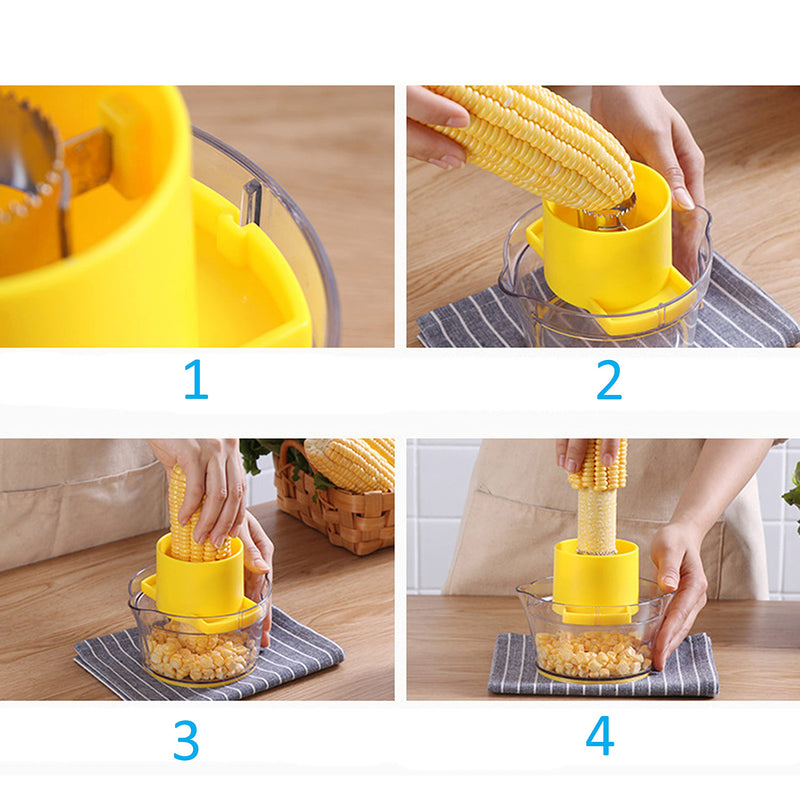 1

2

3

4