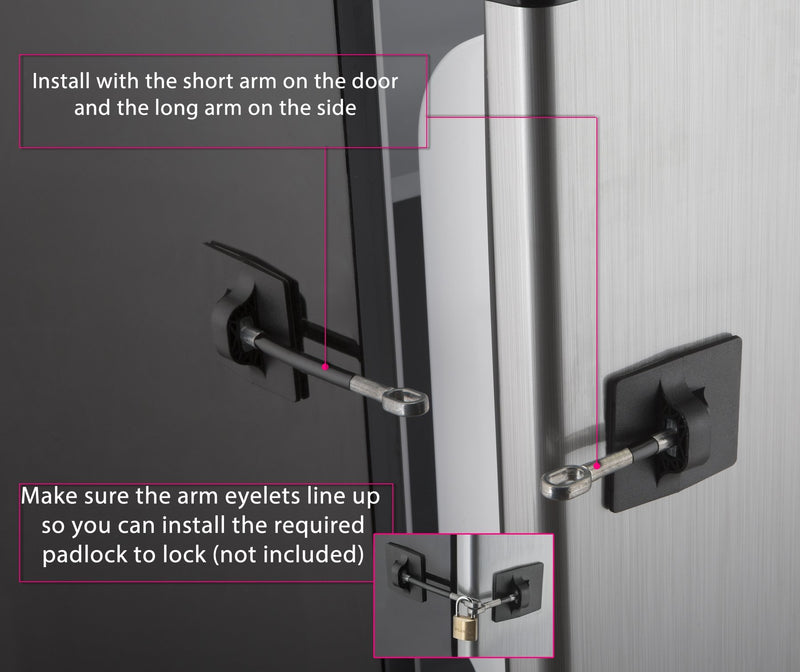 Install with the short arm on the door and the long arm on the side

Make sure the arm eyelets line up so you can install the required padlock to lock (not included)